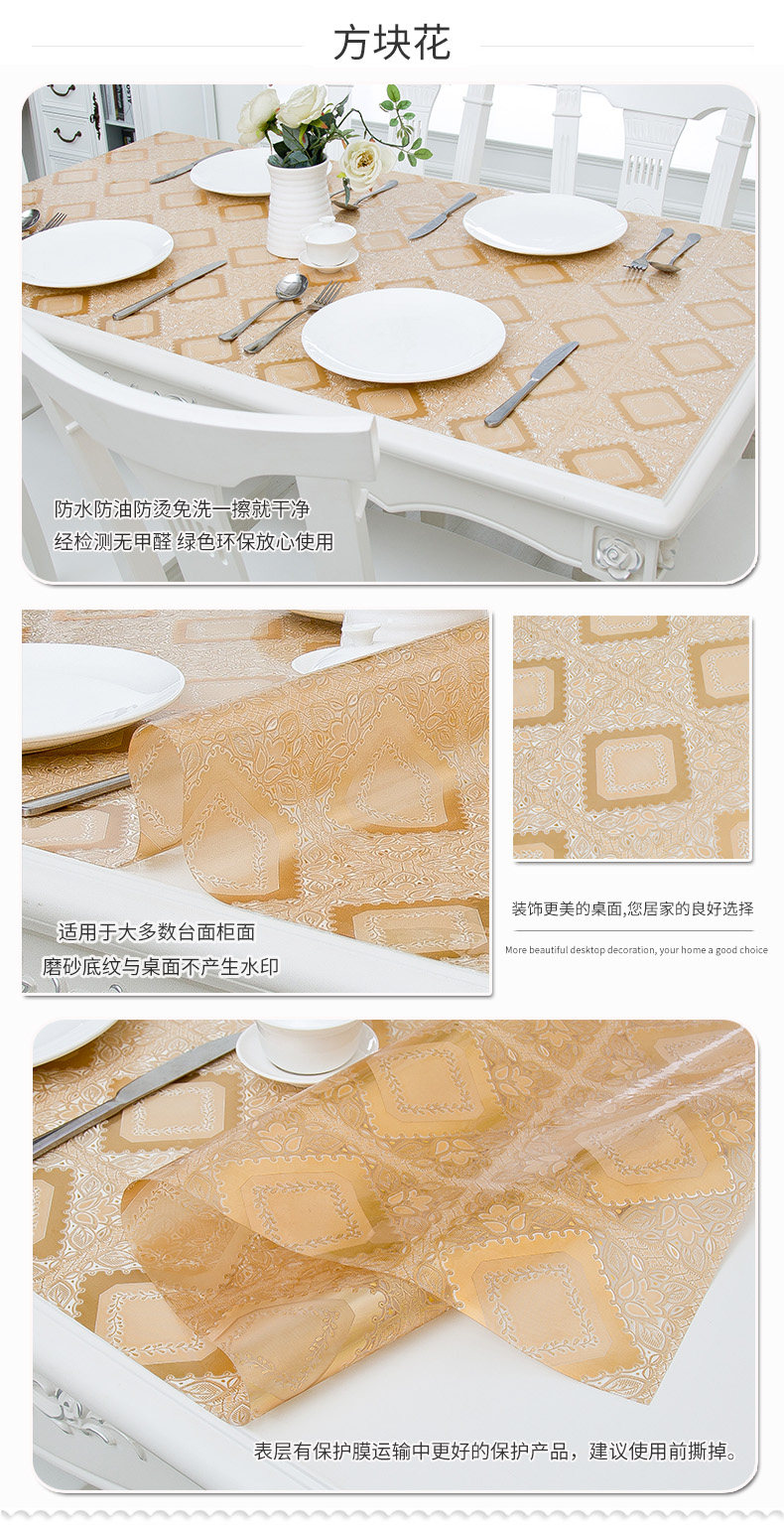 方块花

防水防油防烫免洗一擦就干净
经检测无甲醛 绿色环保放心使用

适用于大多数台面柜面
磨砂底纹与桌面不产生水印

装饰更美的桌面,您居家的良好选择

More beautiful desktop decoration, your home a good choice

表层有保护膜运输中更好的保护产品，建议使用前撕掉。