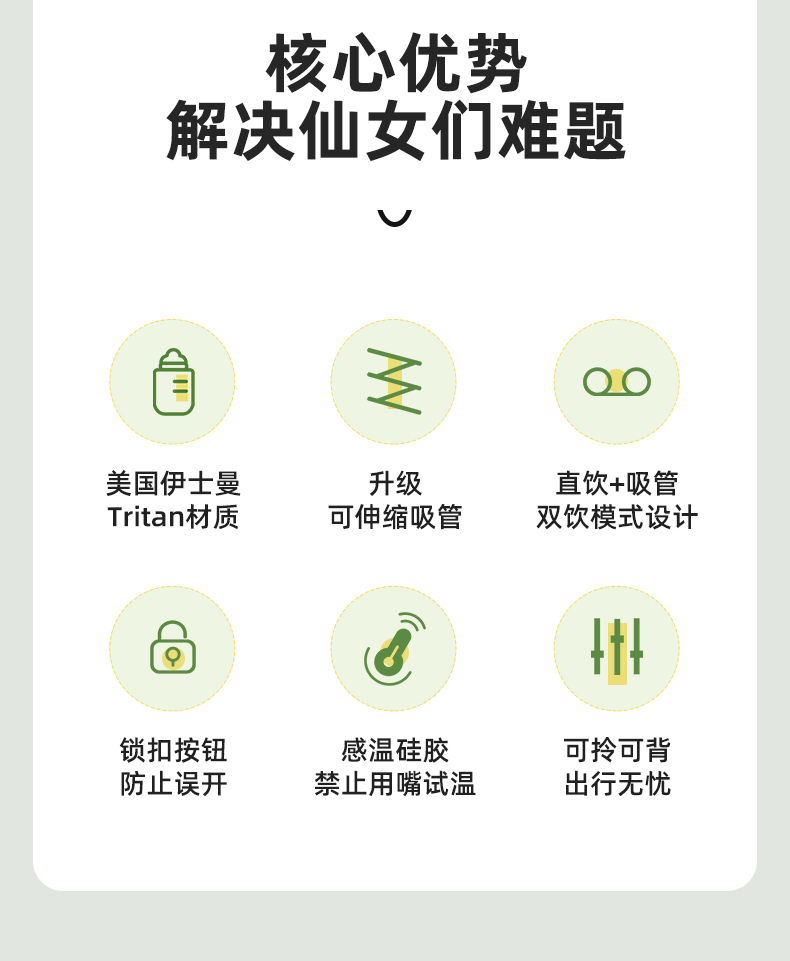 核心优势
解决仙女们难题

美国伊士曼
Tritan材质

升级
可伸缩吸管

直饮+吸管
双饮模式设计

锁扣按钮
防止误开

感温硅胶
禁止用嘴试温

可拎可背
出行无忧