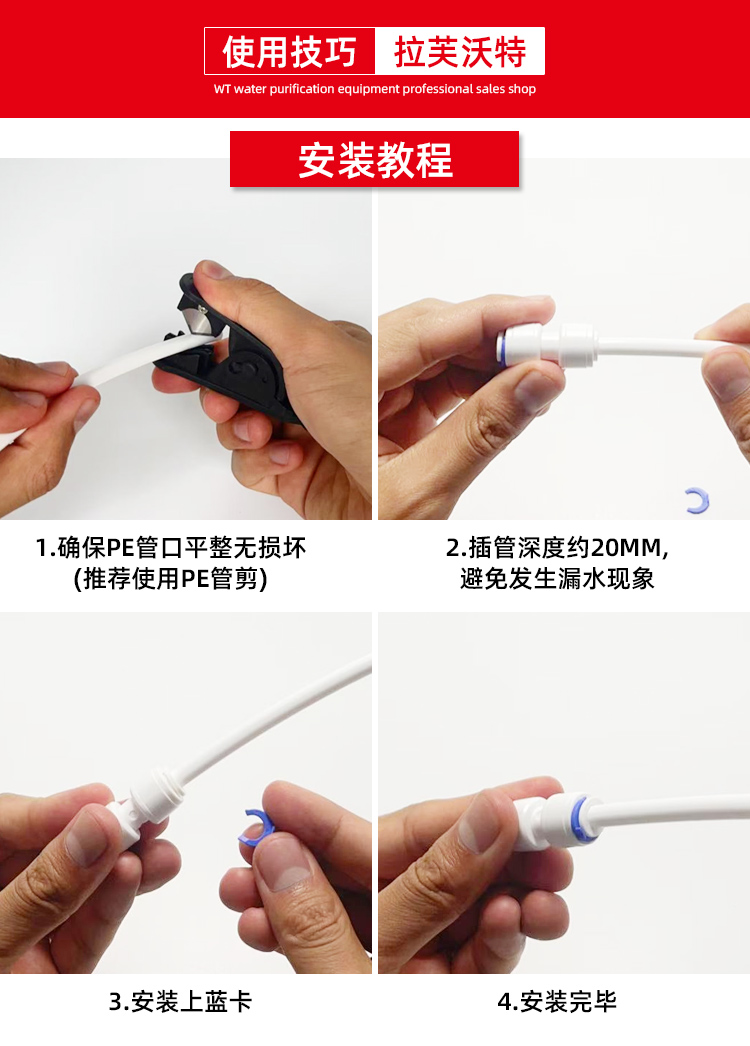 使用技巧 拉芙沃特

WT water purification equipment professional sales shop

安装教程

1.确保PE管口平整无损坏
(推荐使用PE管剪)

2.插管深度约20MM,
避免发生漏水现象

3.安装上蓝卡

4.安装完毕