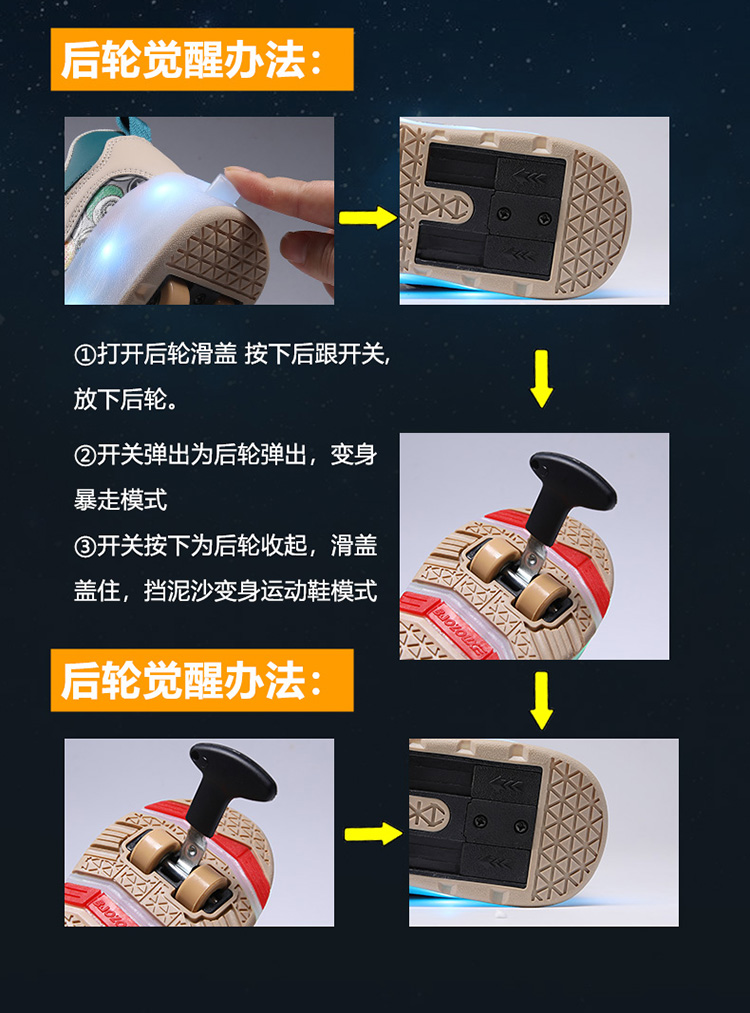 后轮觉醒办法：

①打开后轮滑盖 按下后跟开关,放下后轮。

②开关弹出为后轮弹出，变身暴走模式

③开关按下为后轮收起，滑盖盖住，挡泥沙变身运动鞋模式

后轮觉醒办法：