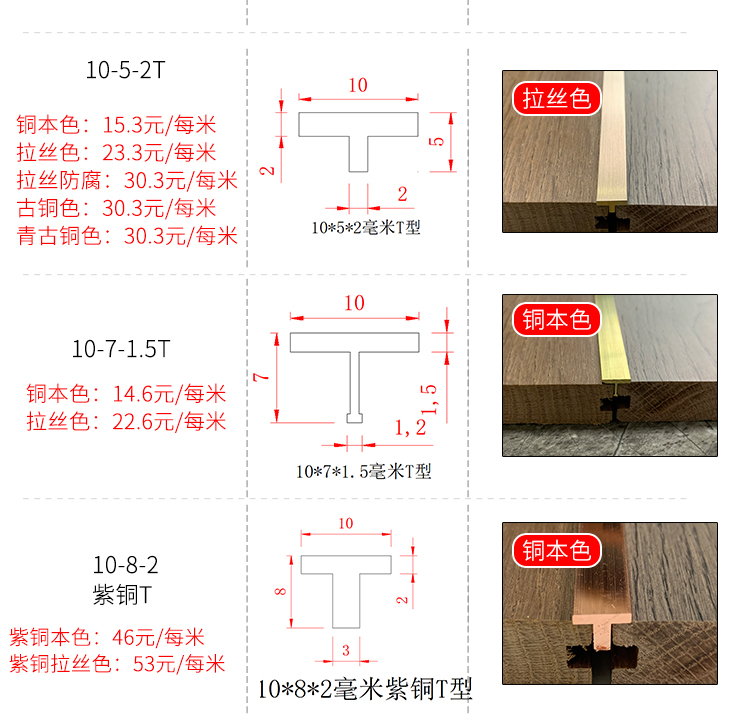 10-5-2T

铜本色：15.3元/每米
拉丝色：23.3元/每米
拉丝防腐：30.3元/每米
古铜色：30.3元/每米
青古铜色：30.3元/每米

10
2
5
2
10*5*2毫米T型

拉丝色

10-7-1.5T

铜本色：14.6元/每米
拉丝色：22.6元/每米

10
7
1，5
1，2
10*7*1.5毫米T型

铜本色

10-8-2
紫铜T

紫铜本色：46元/每米
紫铜拉丝色：53元/每米

10
8
2
3
10*8*2毫米紫铜T型

铜本色