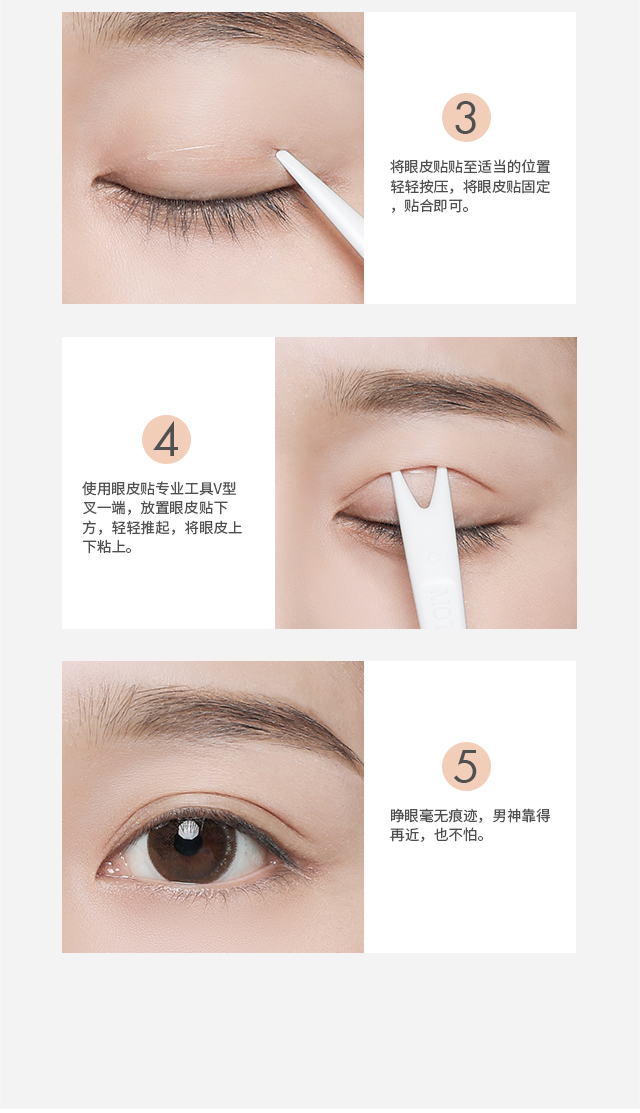 3

将眼皮贴贴至适当的位置轻轻按压，将眼皮贴固定，贴合即可。

4

使用眼皮贴专业工具V型叉一端，放置眼皮贴下方，轻轻推起，将眼皮上下粘上。

5

睁眼毫无痕迹，男神靠得再近，也不怕。