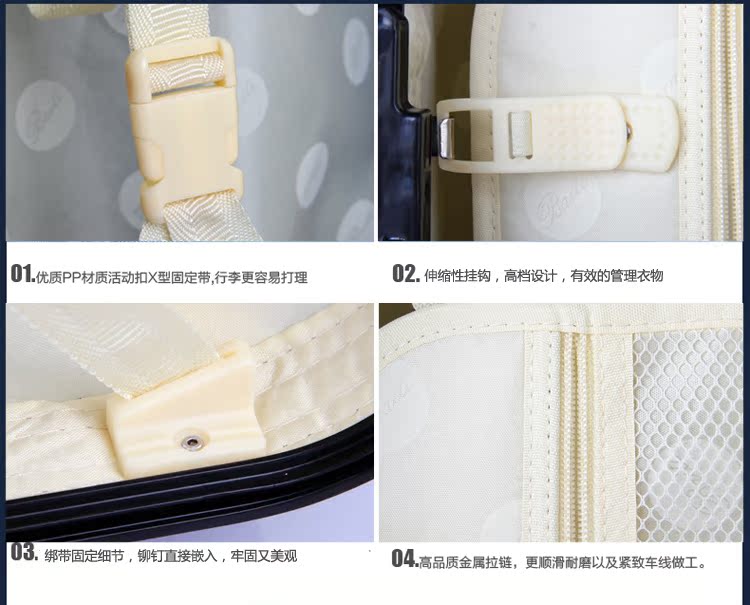 01.优质PP材质活动扣X型固定带,行李更容易打理

02. 伸缩性挂钩，高档设计，有效的管理衣物

03. 绑带固定细节，铆钉直接嵌入，牢固又美观

04.高品质金属拉链，更顺滑耐磨以及紧致车线做工。