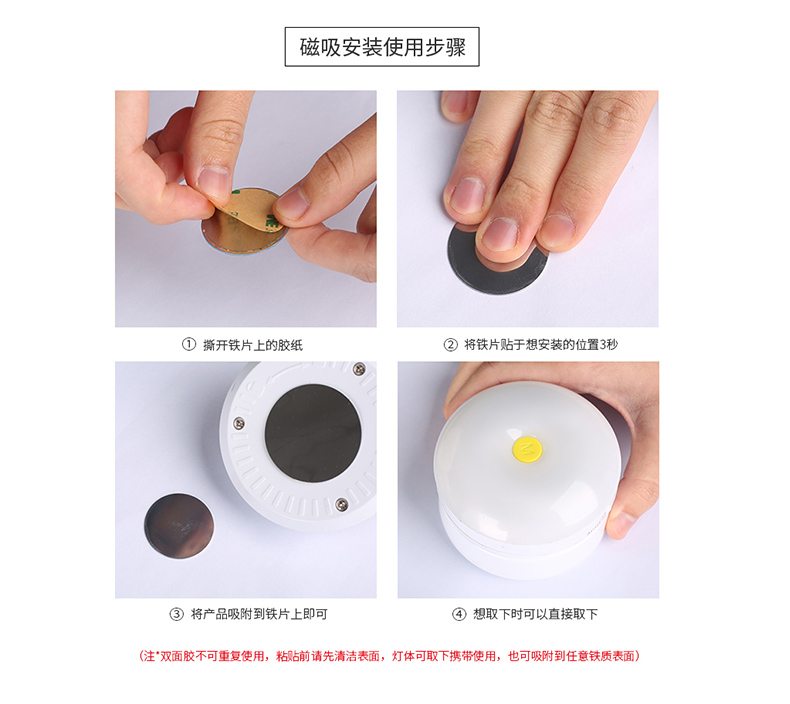 磁吸安装使用步骤

① 撕开铁片上的胶纸

② 将铁片贴于想安装的位置3秒

③ 将产品吸附到铁片上即可

④ 想取下时可以直接取下

（注*双面胶不可重复使用，粘贴前请先清洁表面，灯体可取下携带使用，也可吸附到任意铁质表面）