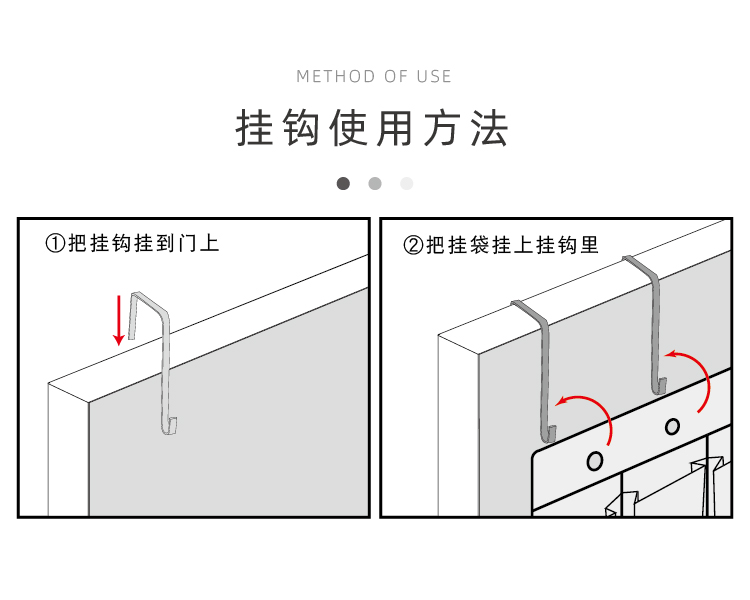 METHOD OF USE

挂钩使用方法

①把挂钩挂到门上

②把挂袋挂上挂钩里