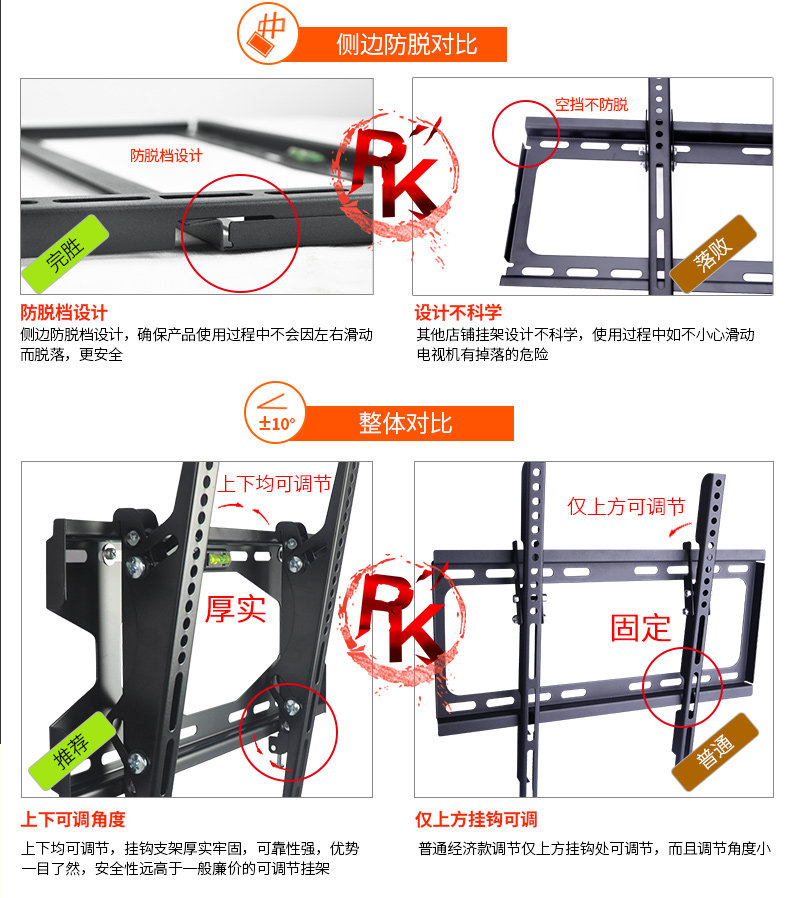 侧边防脱对比

防脱档设计

完胜

PK

空挡不防脱

落败

防脱档设计
侧边防脱档设计，确保产品使用过程中不会因左右滑动而脱落，更安全

设计不科学
其他店铺挂架设计不科学，使用过程中如不小心滑动电视机有掉落的危险

±10°

整体对比

上下均可调节

厚实

推荐

PK

仅上方可调节

固定

普通

上下可调角度
上下均可调节，挂钩支架厚实牢固，可靠性强，优势一目了然，安全性远高于一般廉价的可调节挂架

仅上方挂钩可调
普通经济款调节仅上方挂钩处可调节，而且调节角度小