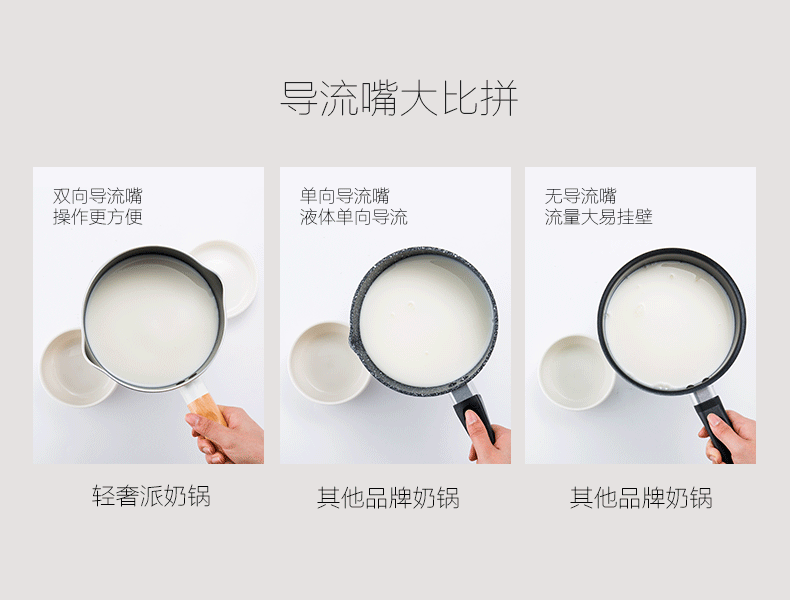 导流嘴大比拼

双向导流嘴
操作更方便

轻奢派奶锅

单向导流嘴
液体单向导流

其他品牌奶锅

无导流嘴
流量大易挂壁

其他品牌奶锅