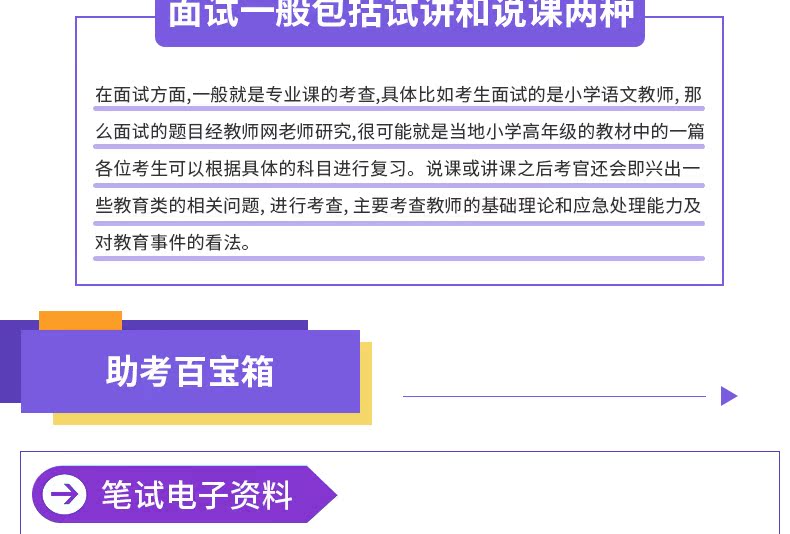 面试一般包括试讲和说课两种

在面试方面,一般就是专业课的考查,具体比如考生面试的是小学语文教师,那么面试的题目经教师网老师研究,很可能就是当地小学高年级的教材中的一篇各位考生可以根据具体的科目进行复习。说课或讲课之后考官还会即兴出一些教育类的相关问题,进行考查,主要考查教师的基础理论和应急处理能力及对教育事件的看法。

助考百宝箱

笔试电子资料