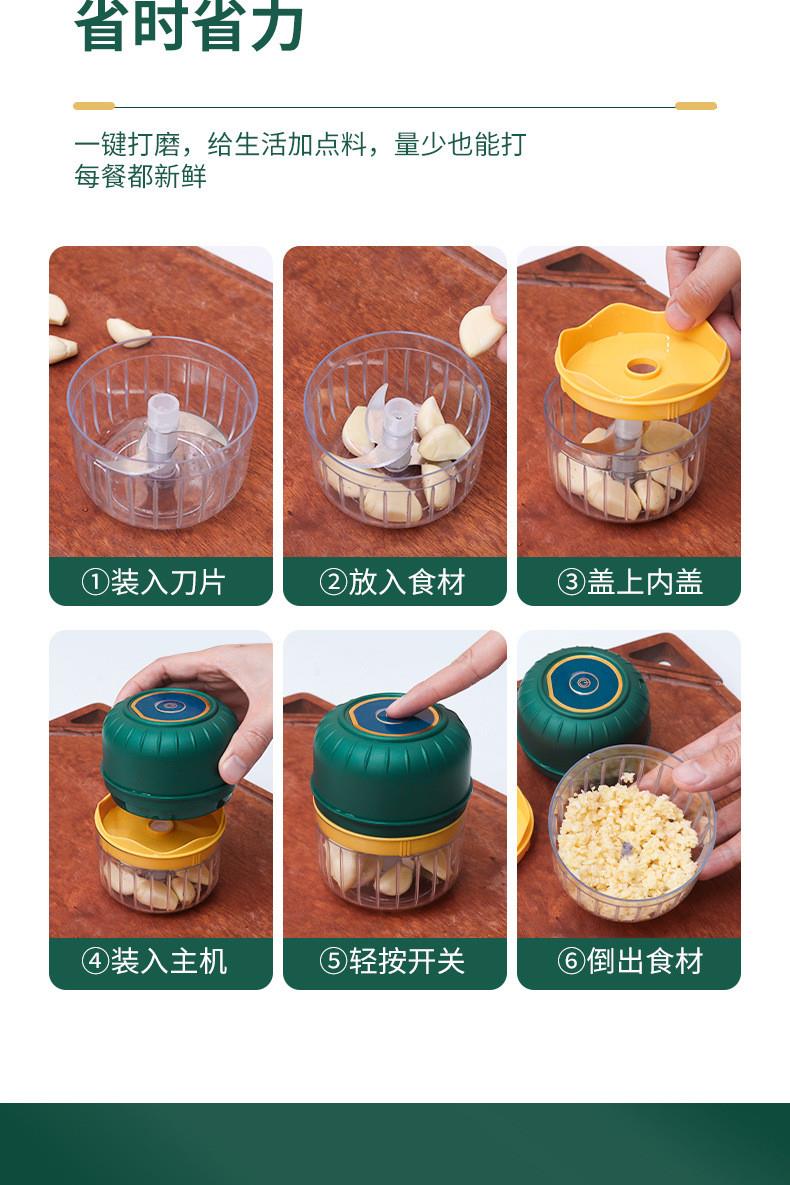 省时省力

一键打磨，给生活加点料，量少也能打
每餐都新鲜

①装入刀片

②放入食材

③盖上内盖

④装入主机

⑤轻按开关

⑥倒出食材