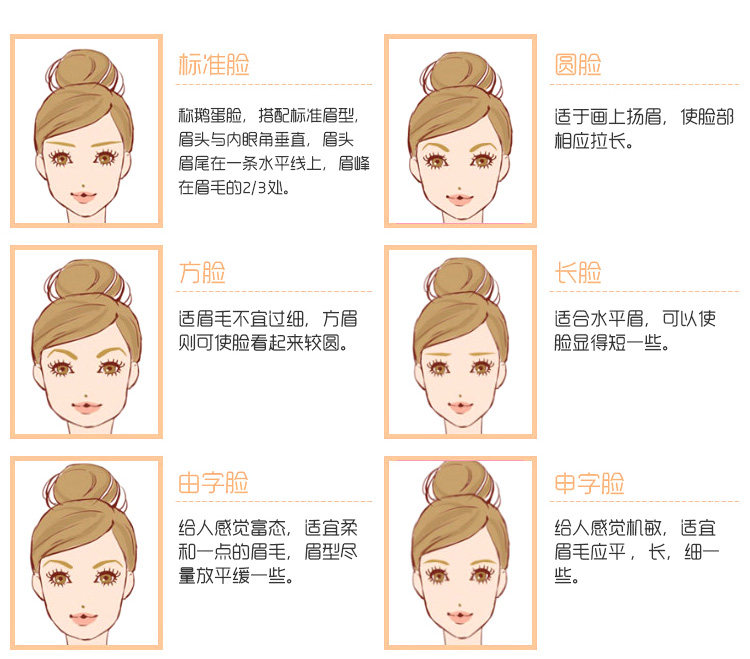 标准脸

称鹅蛋脸，搭配标准眉型，眉头与内眼角垂直，眉头眉尾在一条水平线上，眉峰在眉毛的2/3处。

圆脸

适于画上扬眉，使脸部相应拉长。

方脸

适眉毛不宜过细，方眉则可使脸看起来较圆。

长脸

适合水平眉，可以使脸显得短一些。

由字脸

给人感觉富态，适宜柔和一点的眉毛，眉型尽量放平缓一些。

申字脸

给人感觉机敏，适宜眉毛应平，长，细一些。