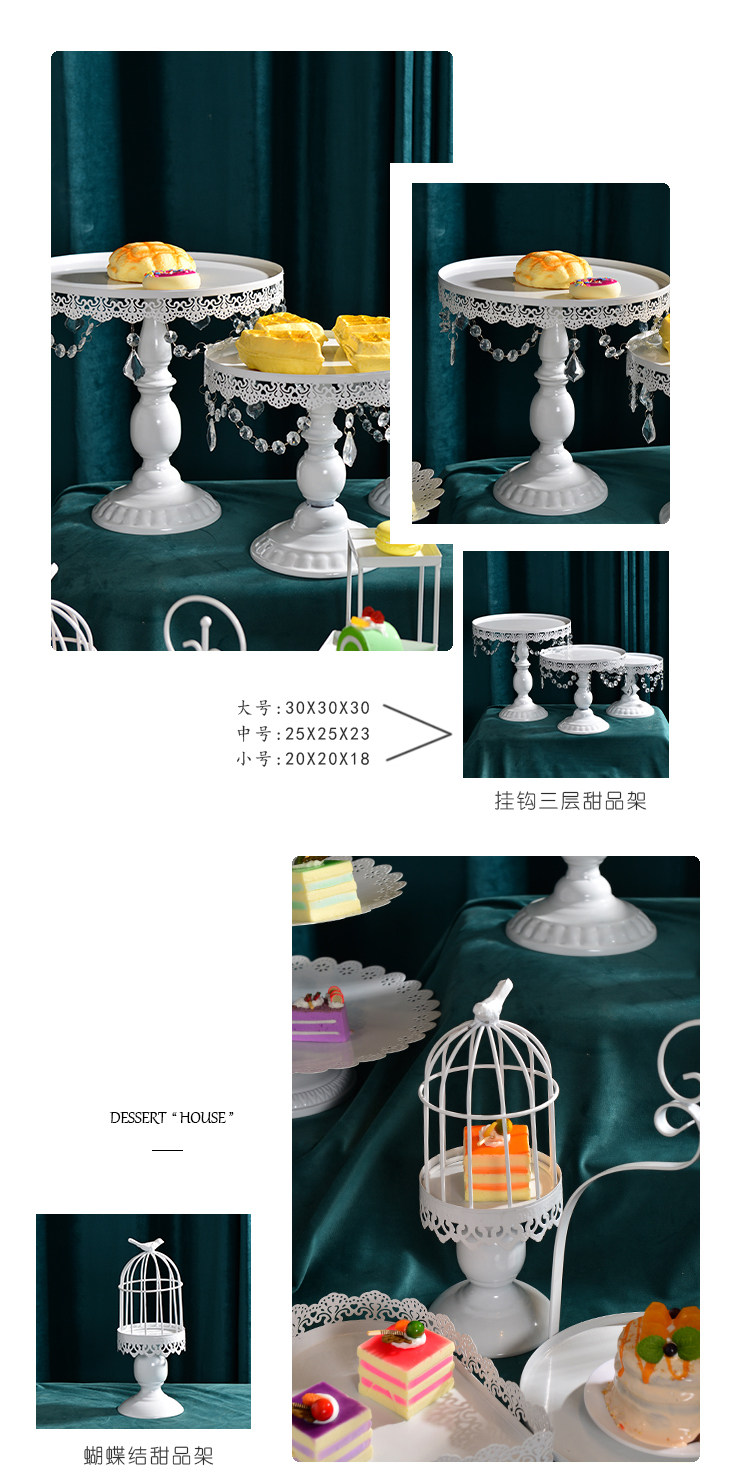 大号:30X30X30
中号:25X25X23
小号:20X20X18

挂钩三层甜品架

DESSERT “HOUSE”

蝴蝶结甜品架