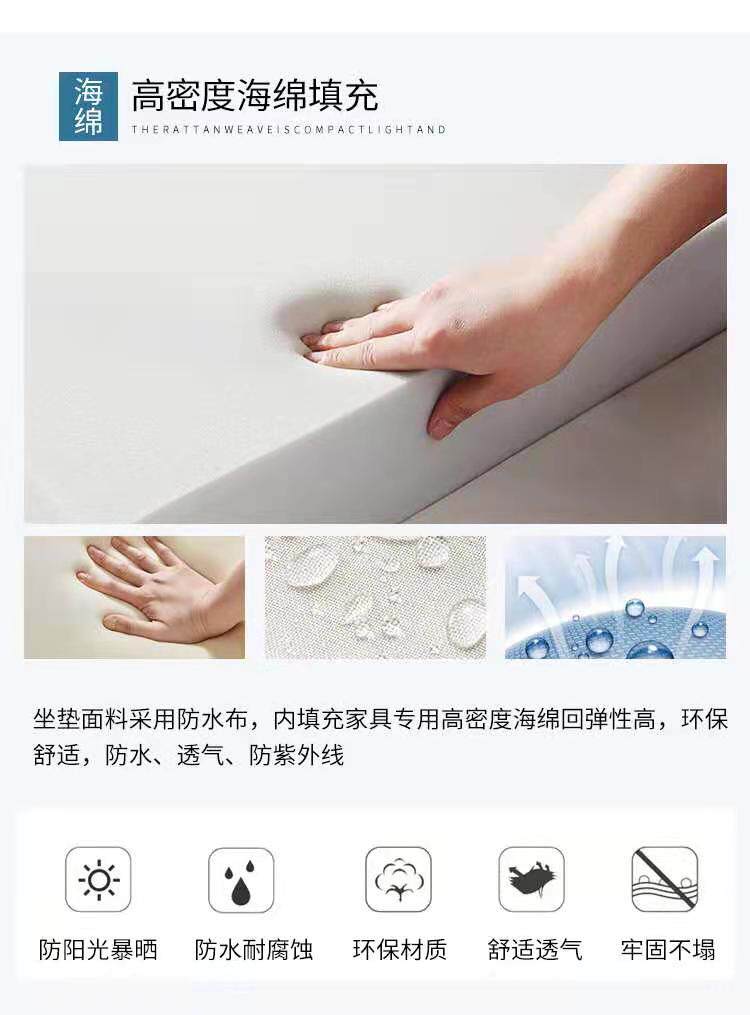 海绵

高密度海绵填充

THERATTANWEAVEISCOMPACTLIGHTAND

坐垫面料采用防水布，内填充家具专用高密度海绵回弹性高，环保舒适，防水、透气、防紫外线

防阳光暴晒

防水耐腐蚀

环保材质

舒适透气

牢固不塌