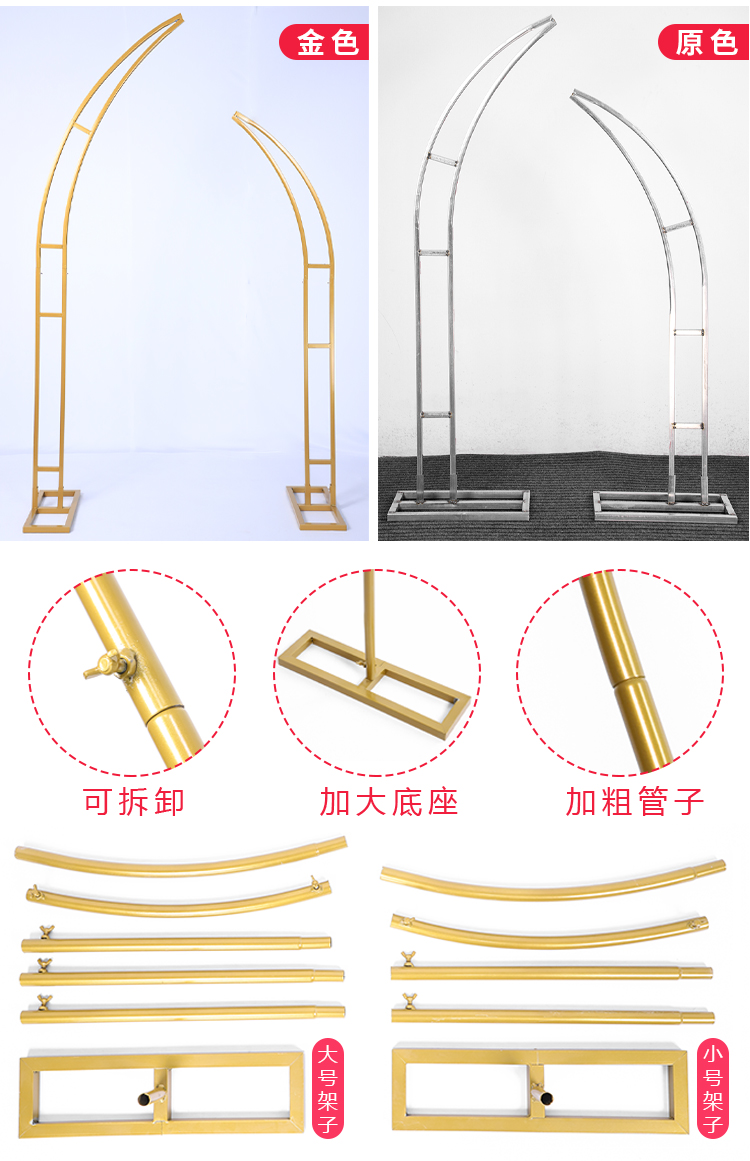 金色

原色

可拆卸

加大底座

加粗管子

大号架子

小号架子