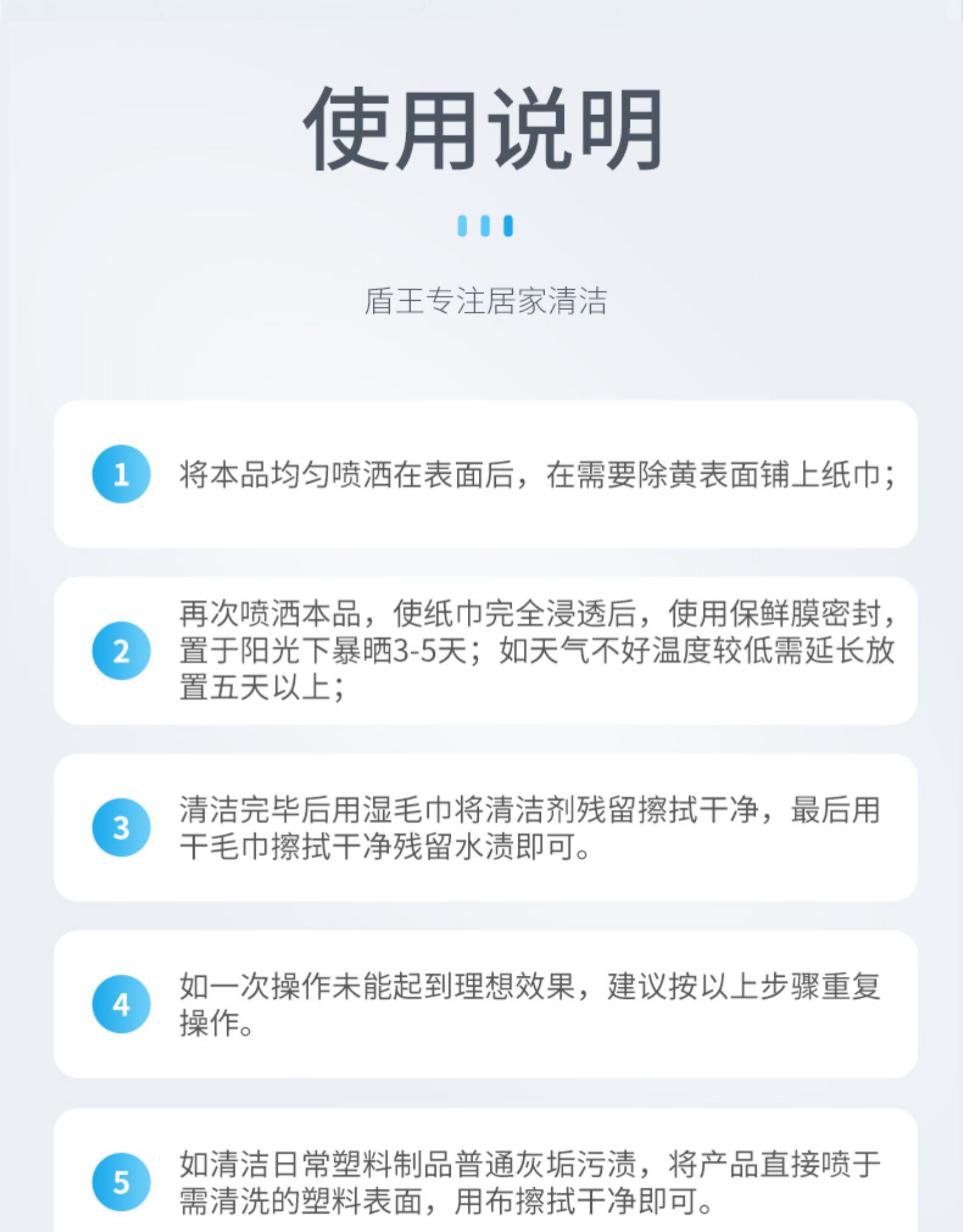 使用说明

盾王专注居家清洁

1

将本品均匀喷洒在表面后，在需要除黄表面铺上纸巾；

2

再次喷洒本品，使纸巾完全浸透后，使用保鲜膜密封，置于阳光下暴晒3-5天；如天气不好温度较低需延长放置五天以上；

3

清洁完毕后用湿毛巾将清洁剂残留擦拭干净，最后用干毛巾擦拭干净残留水渍即可。

4

如一次操作未能起到理想效果，建议按以上步骤重复操作。

5

如清洁日常塑料制品普通灰垢污渍，将产品直接喷于需清洗的塑料表面，用布擦拭干净即可。