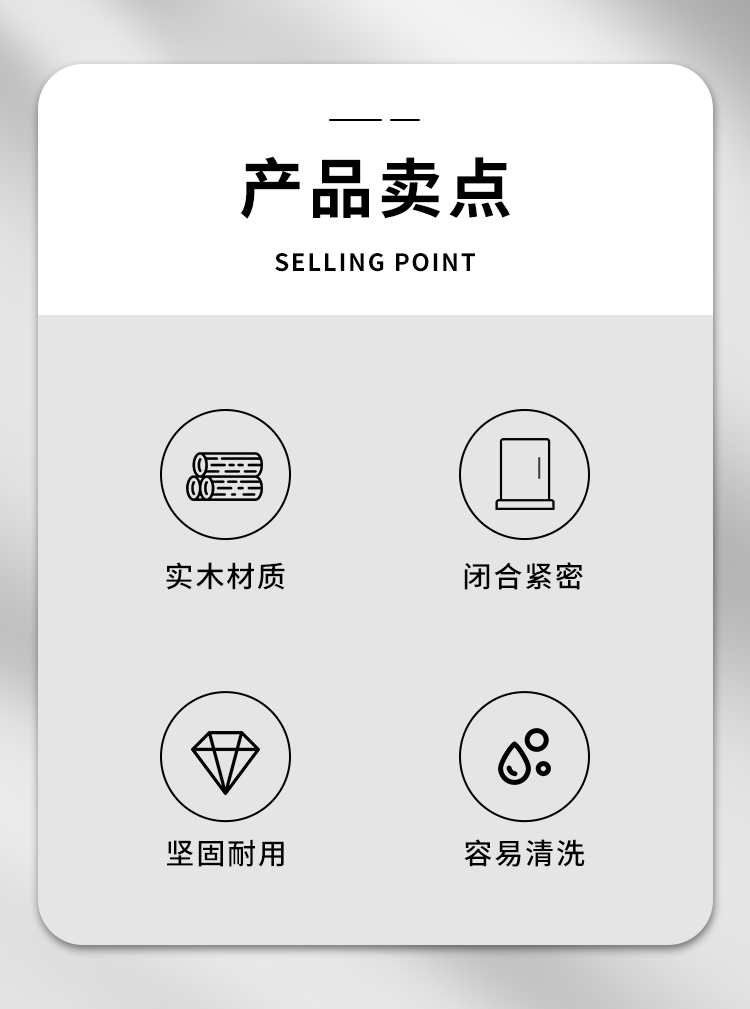 产品卖点

SELLING POINT

实木材质

闭合紧密

坚固耐用

容易清洗