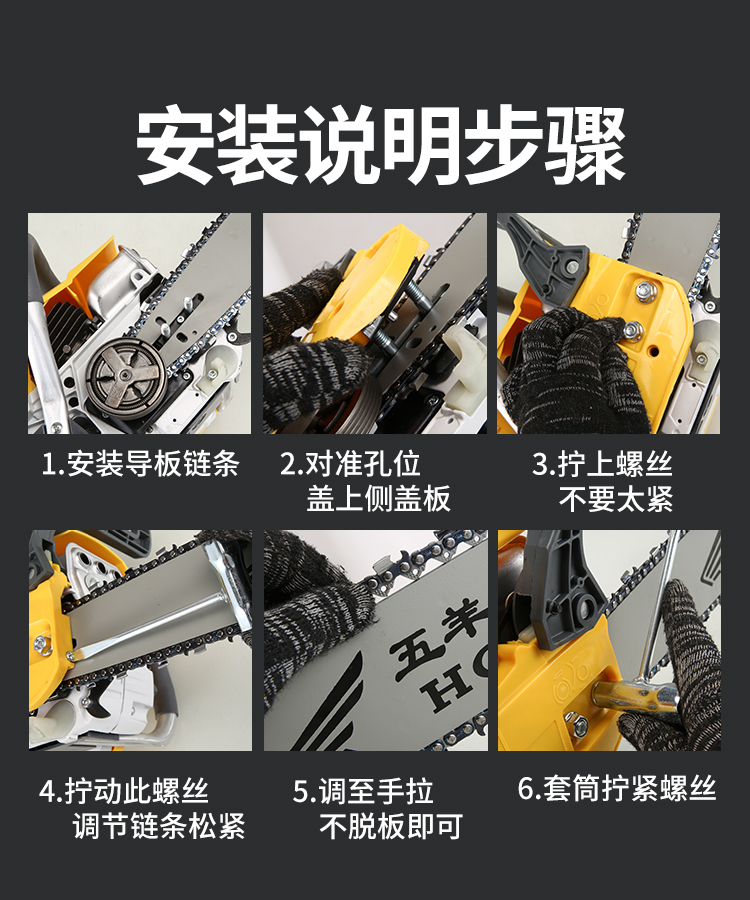 安装说明步骤

1.安装导板链条

2.对准孔位
盖上侧盖板

3.拧上螺丝
不要太紧

五羊
HO

4.拧动此螺丝
调节链条松紧

5.调至手拉
不脱板即可

6.套筒拧紧螺丝