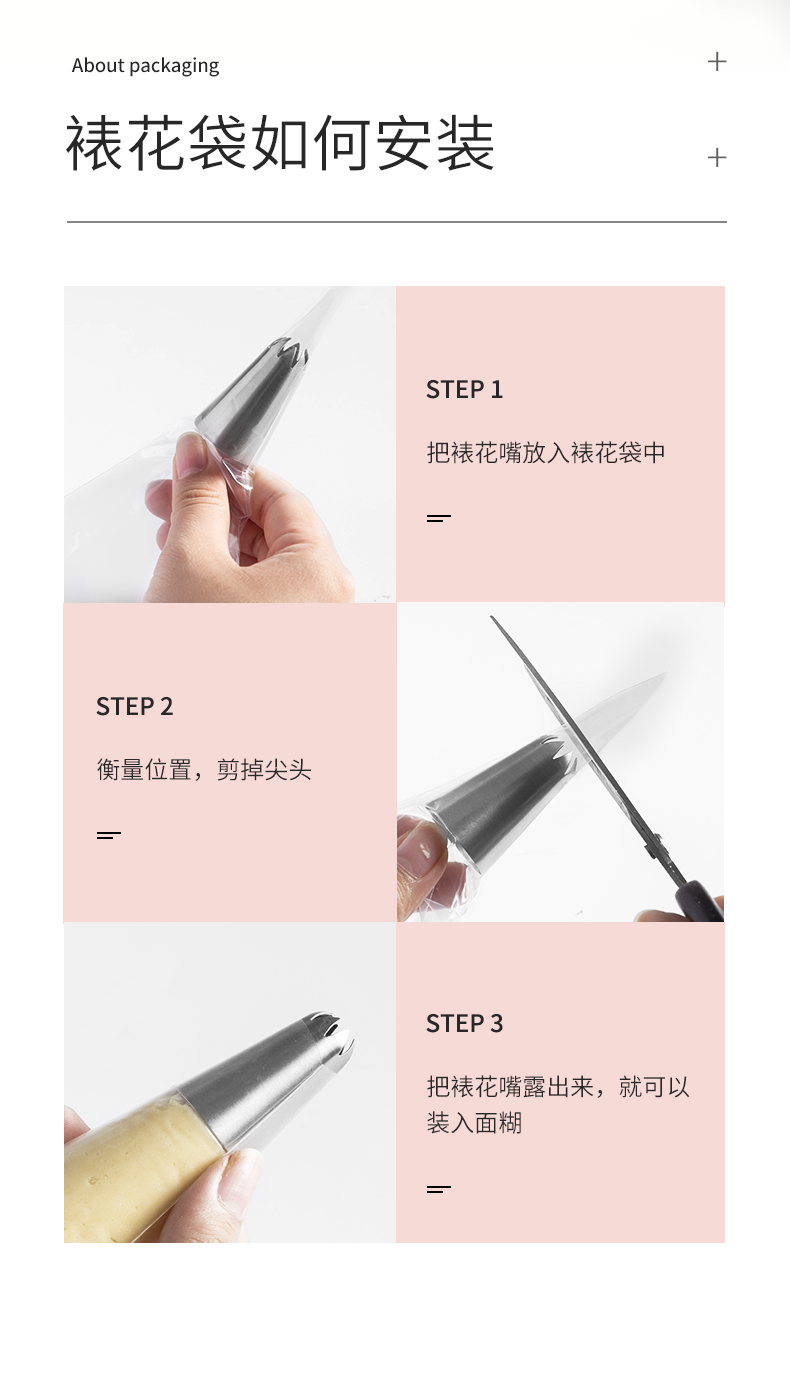 About packaging

+

裱花袋如何安装

+

STEP 1

把裱花嘴放入裱花袋中

STEP 2

衡量位置，剪掉尖头

STEP 3

把裱花嘴露出来，就可以装入面糊