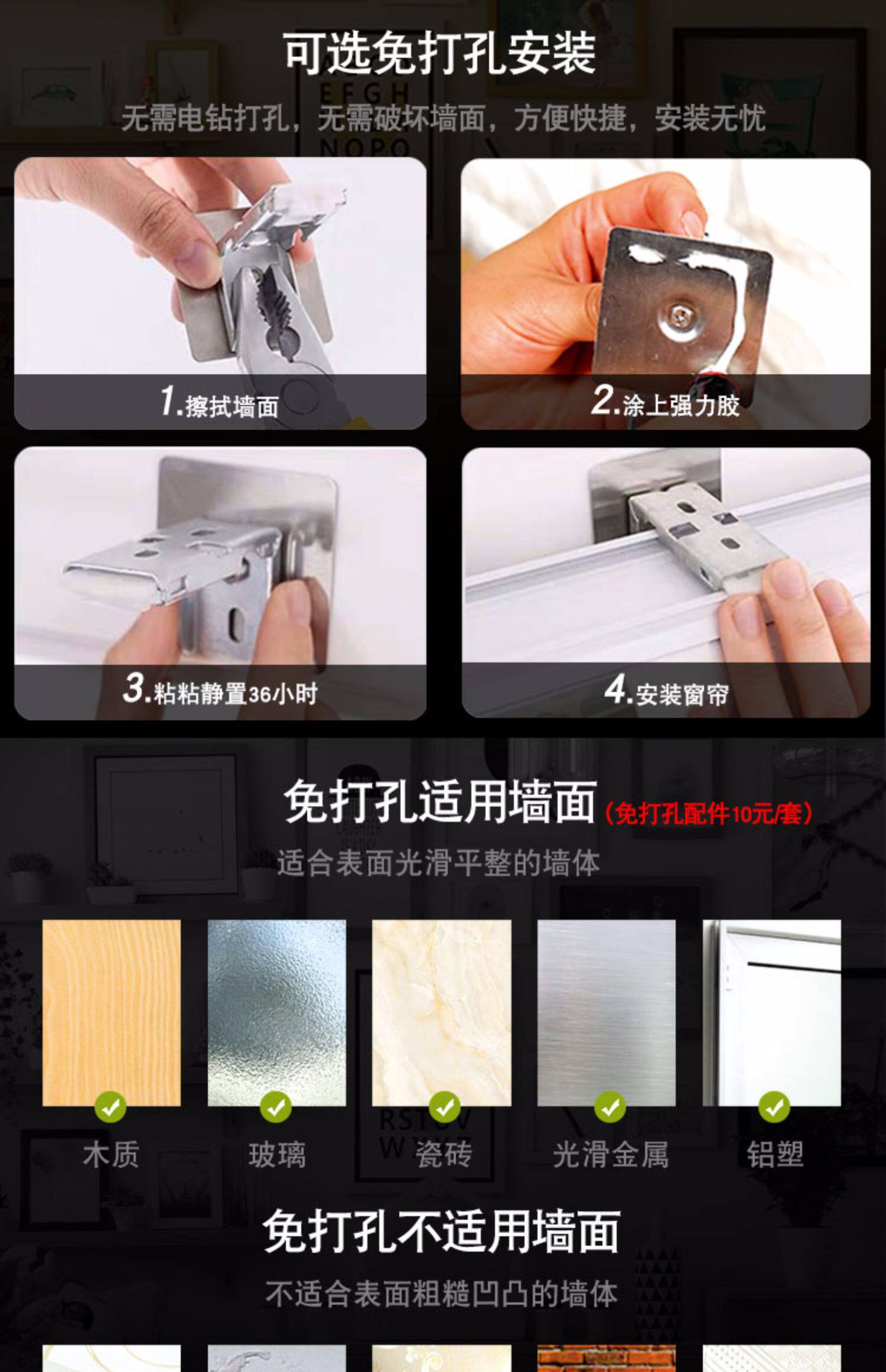 可选免打孔安装

无需电钻打孔，无需破坏墙面，方便快捷，安装无忧

1.擦拭墙面

2.涂上强力胶

3.粘粘静置36小时

4.安装窗帘

免打孔适用墙面（免打孔配件10元/套）

适合表面光滑平整的墙体

木质

玻璃

瓷砖

光滑金属

铝塑

免打孔不适用墙面

不适合表面粗糙凹凸的墙体