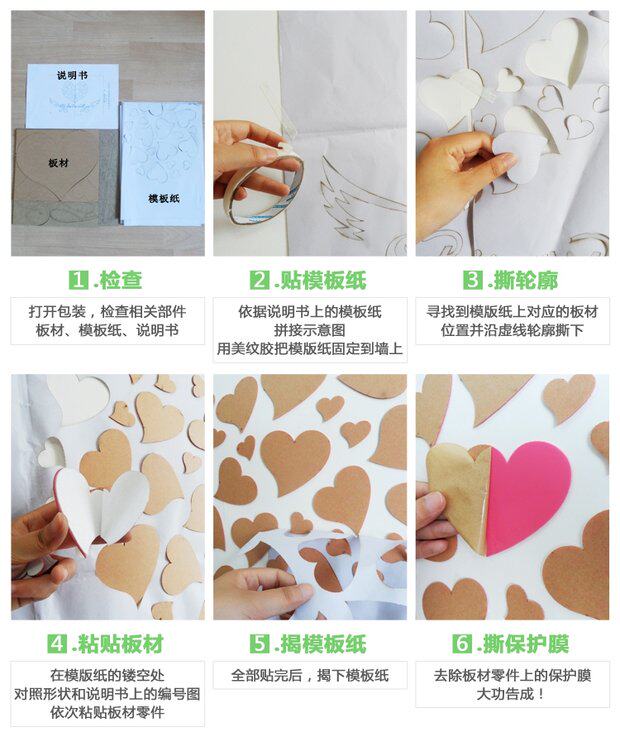 说明书

板材

模板纸

1.检查

打开包装，检查相关部件
板材、模板纸、说明书

2.贴模板纸

依据说明书上的模板纸
拼接示意图
用美纹胶把模版纸固定到墙上

3.撕轮廓

寻找到模版纸上对应的板材
位置并沿虚线轮廓撕下

4.粘贴板材

在模版纸的镂空处
对照形状和说明书上的编号图
依次粘贴板材零件

5.揭模板纸

全部贴完后，揭下模板纸

6.撕保护膜

去除板材零件上的保护膜
大功告成！