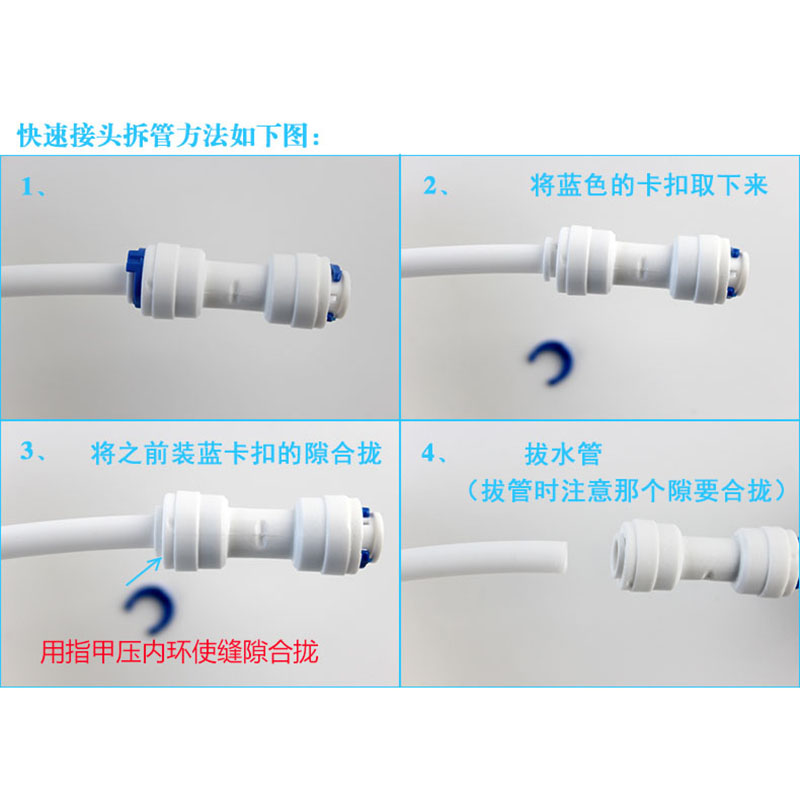 快速接头拆管方法如下图：

1、

2、 将蓝色的卡扣取下来

3、 将之前装蓝卡扣的隙合拢

用指甲压内环使缝隙合拢

4、 拔水管
（拔管时注意那个隙要合拢）