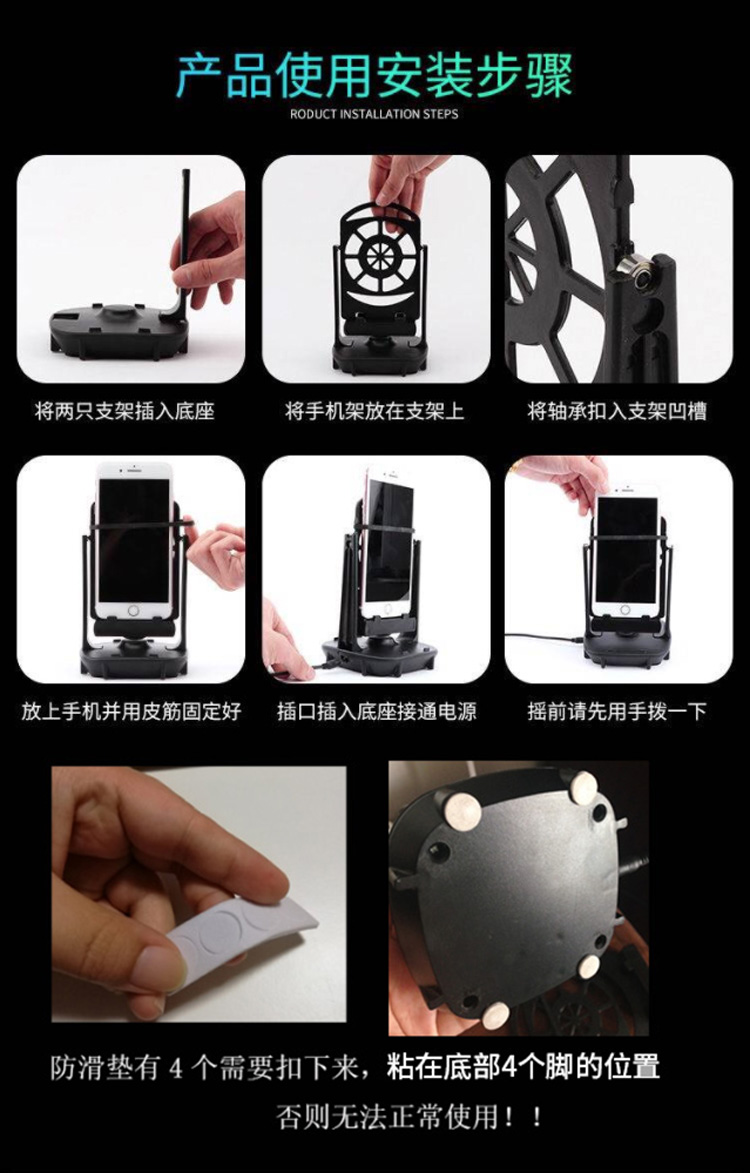 产品使用安装步骤
RODUCT INSTALLATION STEPS

将两只支架插入底座

将手机架放在支架上

将轴承扣入支架凹槽

放上手机并用皮筋固定好

插口插入底座接通电源

摇前请先用手拨一下

防滑垫有 4 个需要扣下来，粘在底部4个脚的位置
否则无法正常使用！！