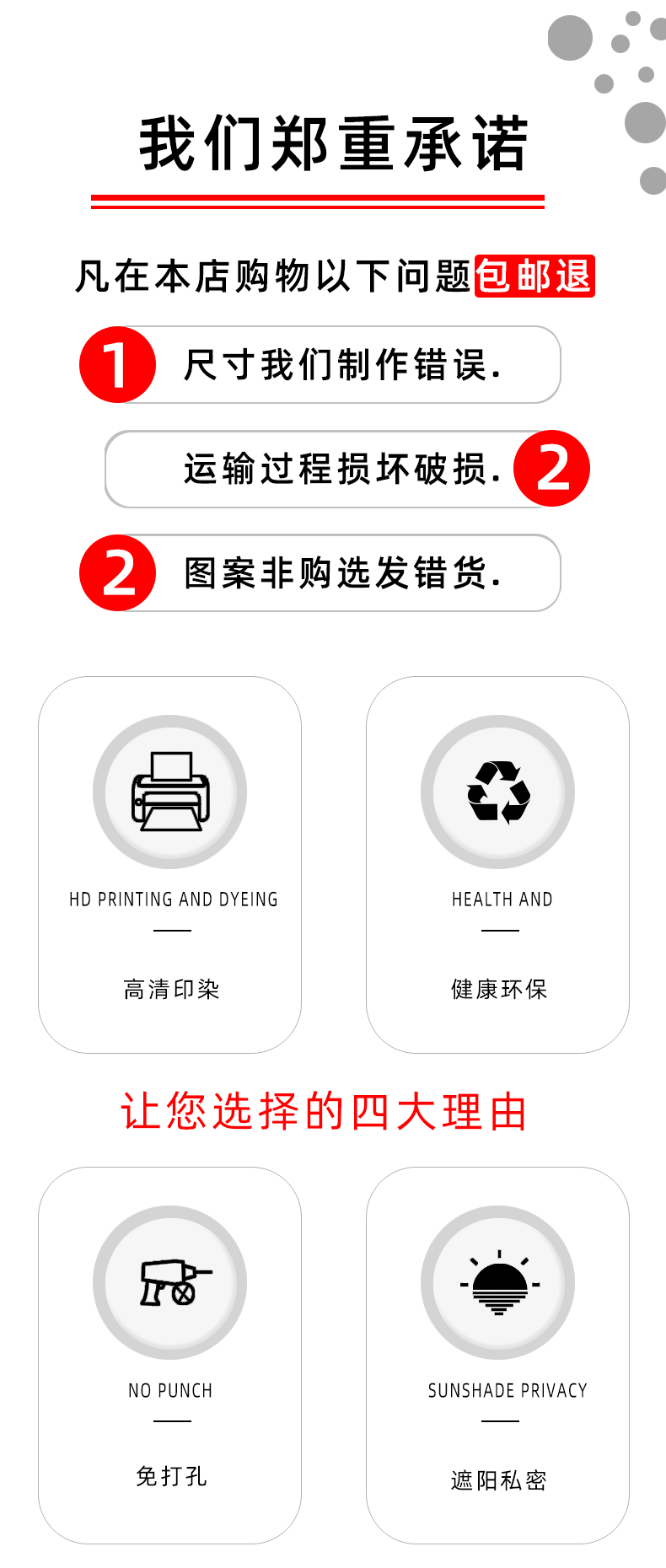 我们郑重承诺

凡在本店购物以下问题包邮退

1 尺寸我们制作错误.

运输过程损坏破损. 2

2 图案非购选发错货.

HD PRINTING AND DYEING

高清印染

HEALTH AND

健康环保

让您选择的四大理由

NO PUNCH

免打孔

SUNSHADE PRIVACY

遮阳私密