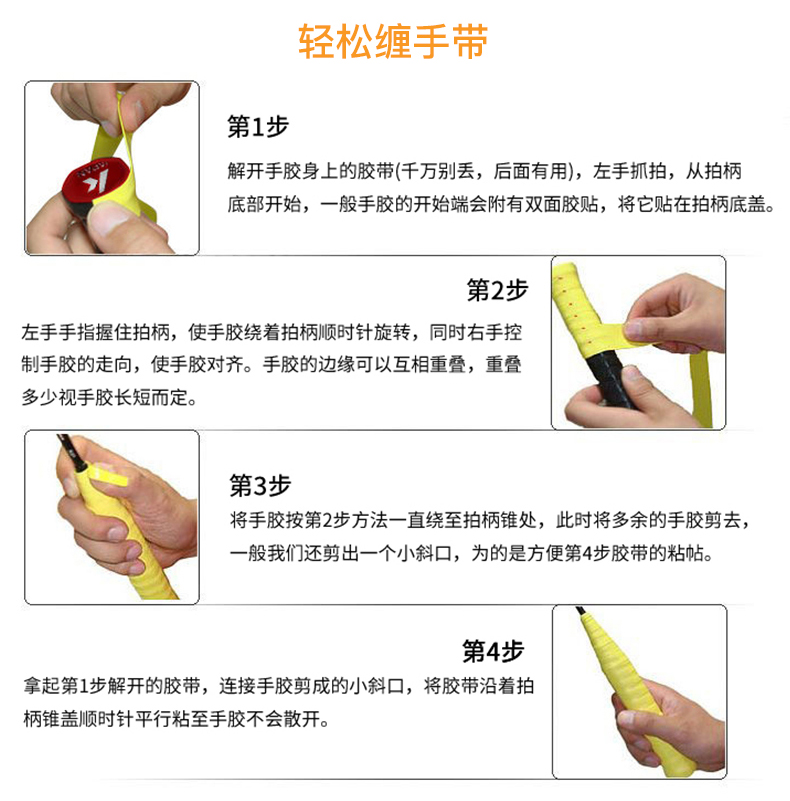 轻松缠手带

第1步

解开手胶身上的胶带(千万别丢，后面有用)，左手抓拍，从拍柄底部开始，一般手胶的开始端会附有双面胶贴，将它贴在拍柄底盖。

第2步

左手手指握住拍柄，使手胶绕着拍柄顺时针旋转，同时右手控制手胶的走向，使手胶对齐。手胶的边缘可以互相重叠，重叠多少视手胶长短而定。

第3步

将手胶按第2步方法一直绕至拍柄锥处，此时将多余的手胶剪去，一般我们还剪出一个小斜口，为的是方便第4步胶带的粘帖。

第4步

拿起第1步解开的胶带，连接手胶剪成的小斜口，将胶带沿着拍柄锥盖顺时针平行粘至手胶不会散开。