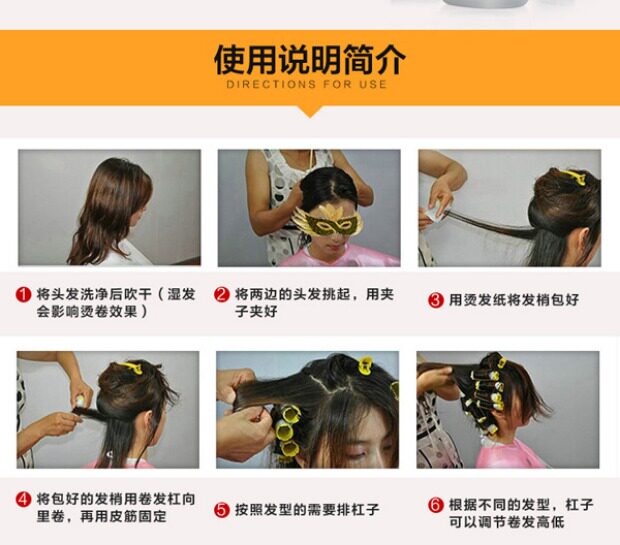 使用说明简介
DIRECTIONS FOR USE

1 将头发洗净后吹干（湿发会影响烫卷效果）

2 将两边的头发挑起，用夹子夹好

3 用烫发纸将发梢包好

4 将包好的发梢用卷发杠向里卷，再用皮筋固定

5 按照发型的需要排杠子

6 根据不同的发型，杠子可以调节卷发高低