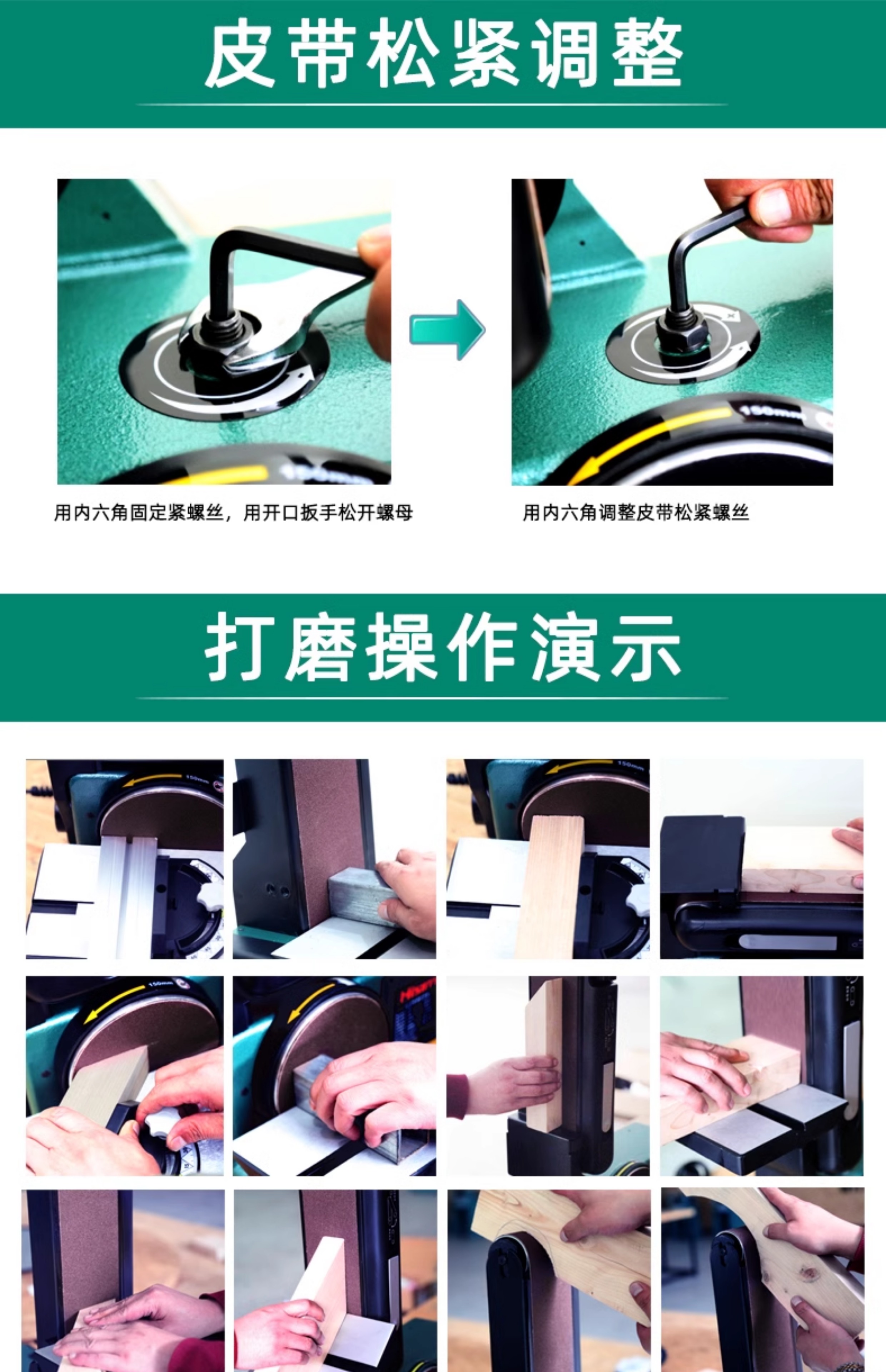 皮带松紧调整

用内六角固定紧螺丝，用开口扳手松开螺母

用内六角调整皮带松紧螺丝

打磨操作演示