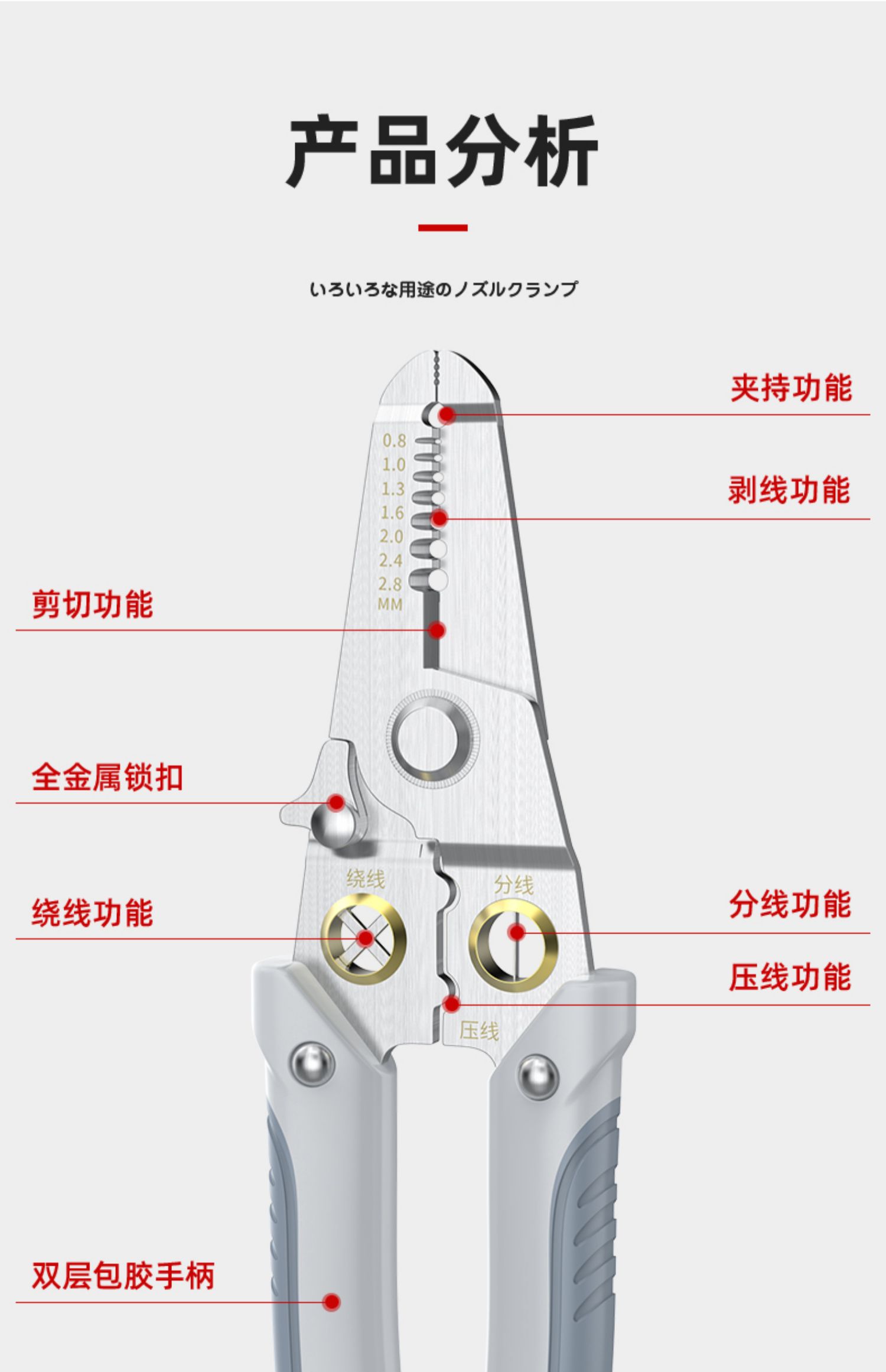 产品分析

いろいろな用途のノズルクランプ

夹持功能

0.8
1.0
1.3
1.6
2.0
2.4
2.8
MM

剥线功能

剪切功能

全金属锁扣

绕线

分线

绕线功能

分线功能

压线功能

压线

双层包胶手柄