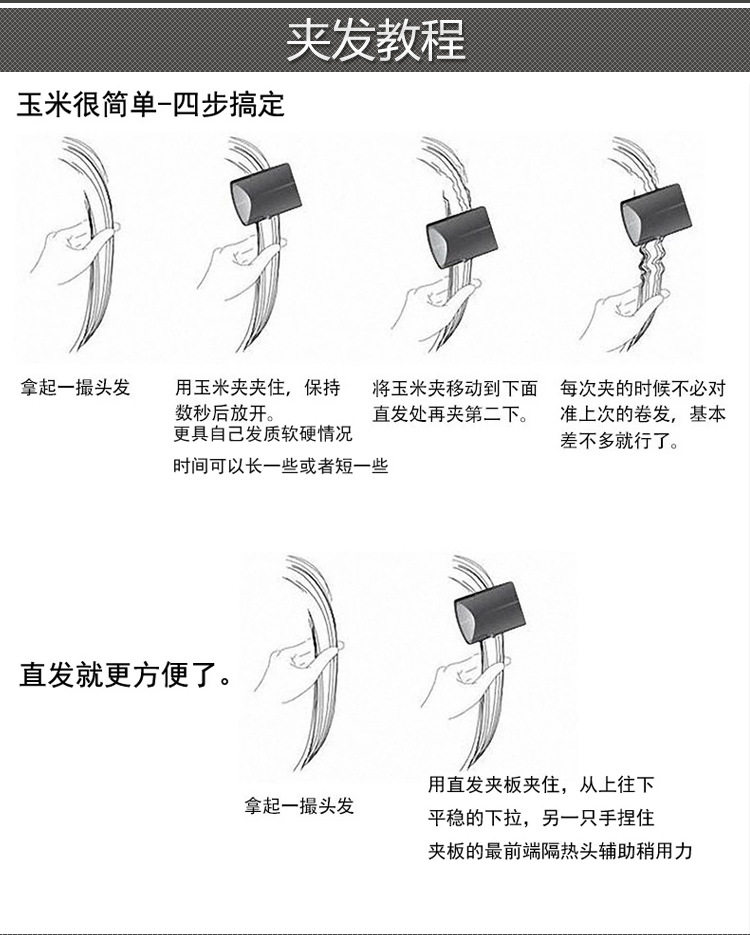 夹发教程

玉米很简单-四步搞定

拿起一撮头发

用玉米夹夹住，保持数秒后放开。
更具自己发质软硬情况
时间可以长一些或者短一些

将玉米夹移动到下面直发处再夹第二下。

每次夹的时候不必对准上次的卷发，基本差不多就行了。

直发就更方便了。

拿起一撮头发

用直发夹板夹住，从上往下
平稳的下拉，另一只手捏住
夹板的最前端隔热头辅助稍用力