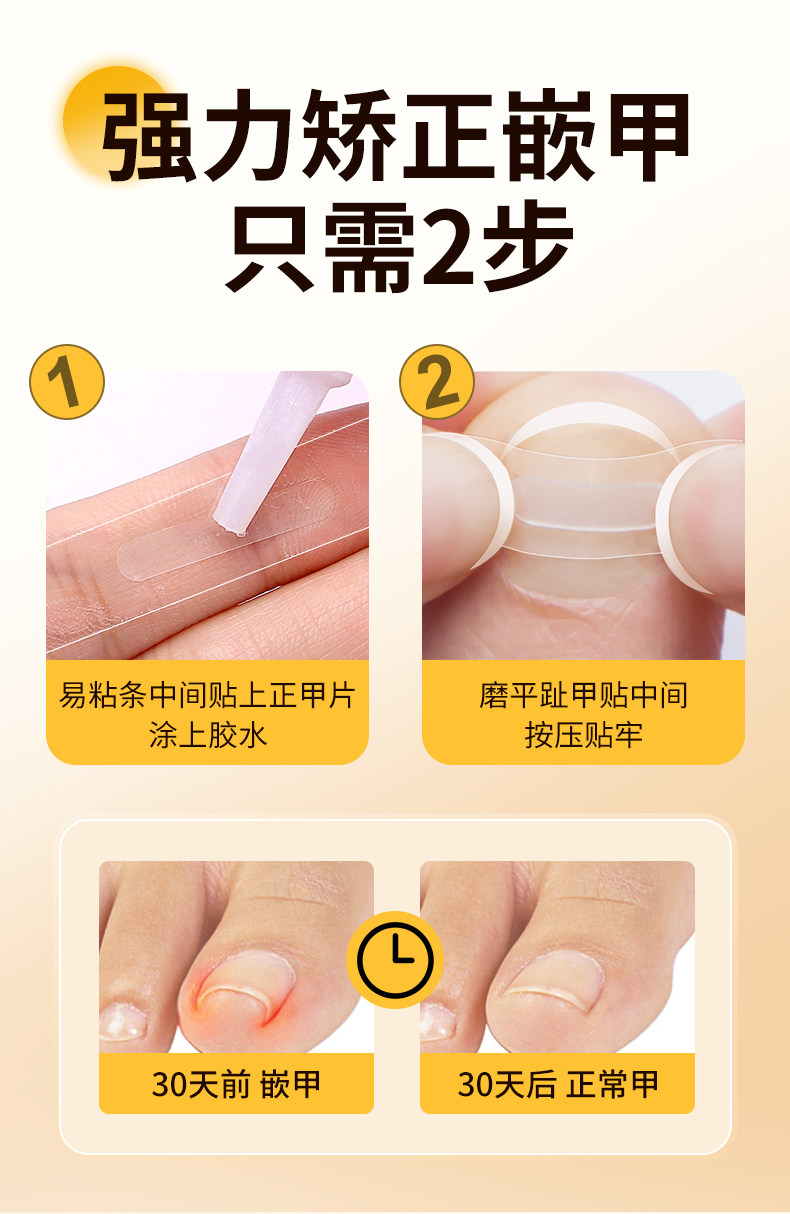 强力矫正嵌甲
只需2步

1

易粘条中间贴上正甲片
涂上胶水

2

磨平趾甲贴中间
按压贴牢

30天前 嵌甲

30天后 正常甲