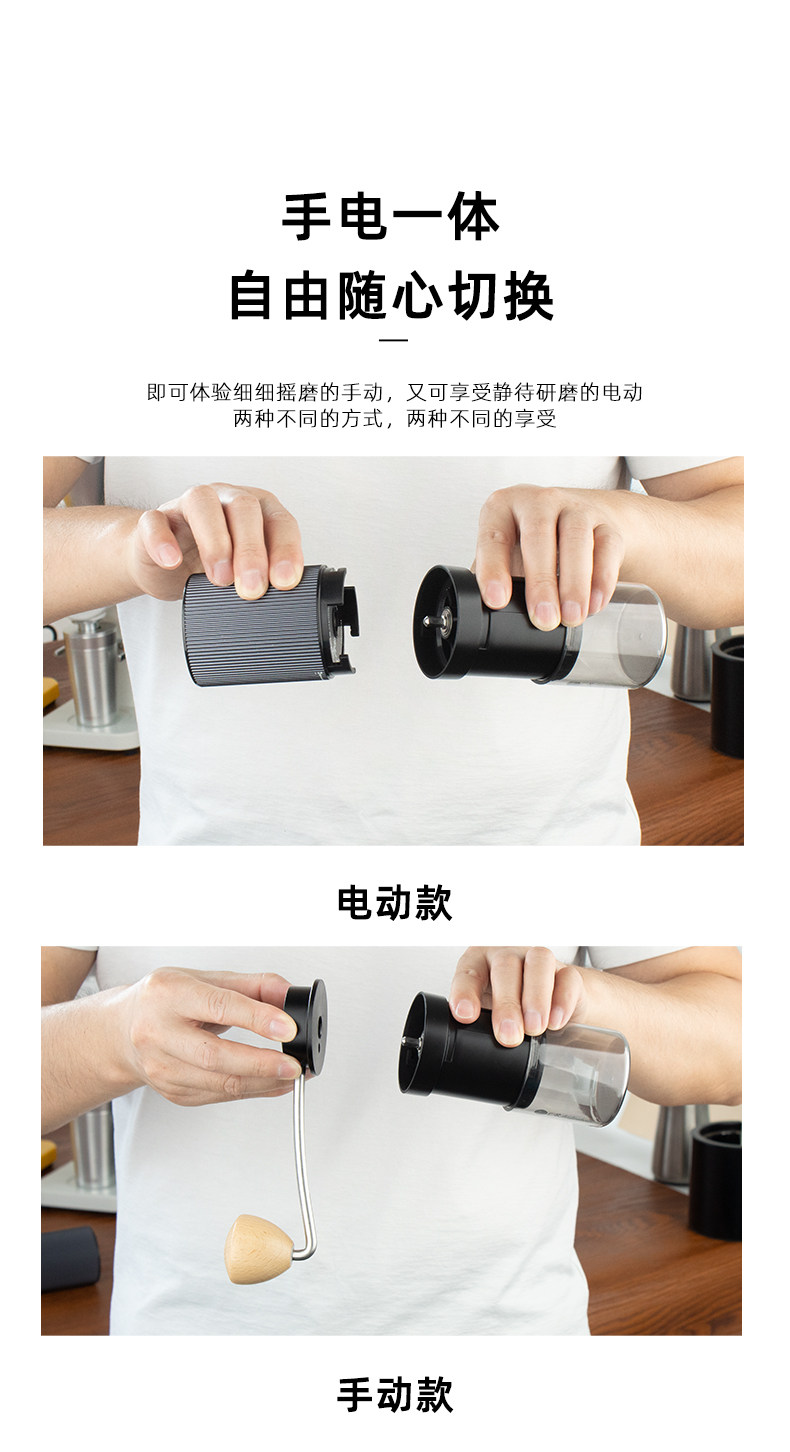 手电一体
自由随心切换

即可体验细细摇磨的手动，又可享受静待研磨的电动
两种不同的方式，两种不同的享受

电动款

手动款