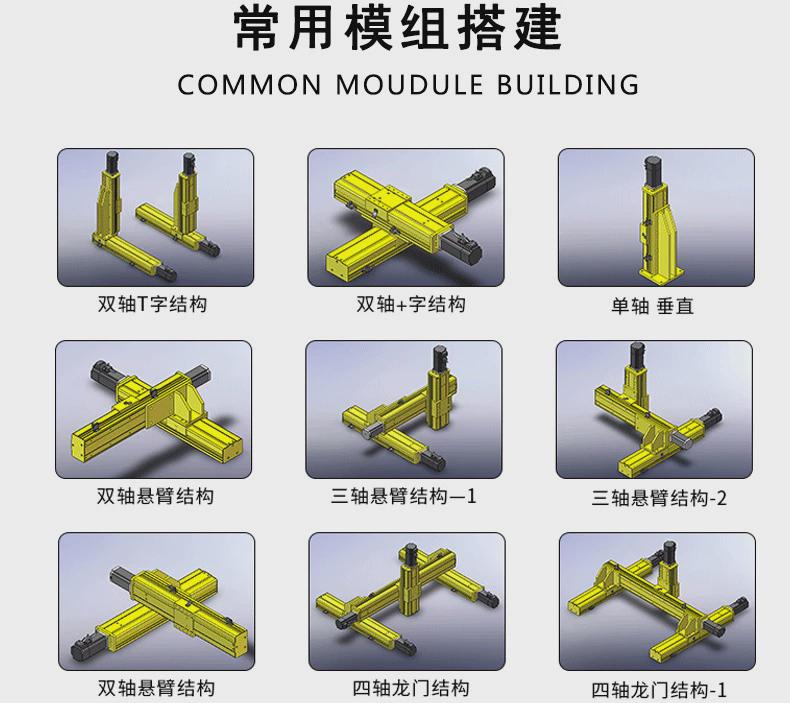 常用模组搭建

COMMON MOUDULE BUILDING

双轴T字结构

双轴+字结构

单轴 垂直

双轴悬臂结构

三轴悬臂结构—1

三轴悬臂结构-2

双轴悬臂结构

四轴龙门结构

四轴龙门结构-1