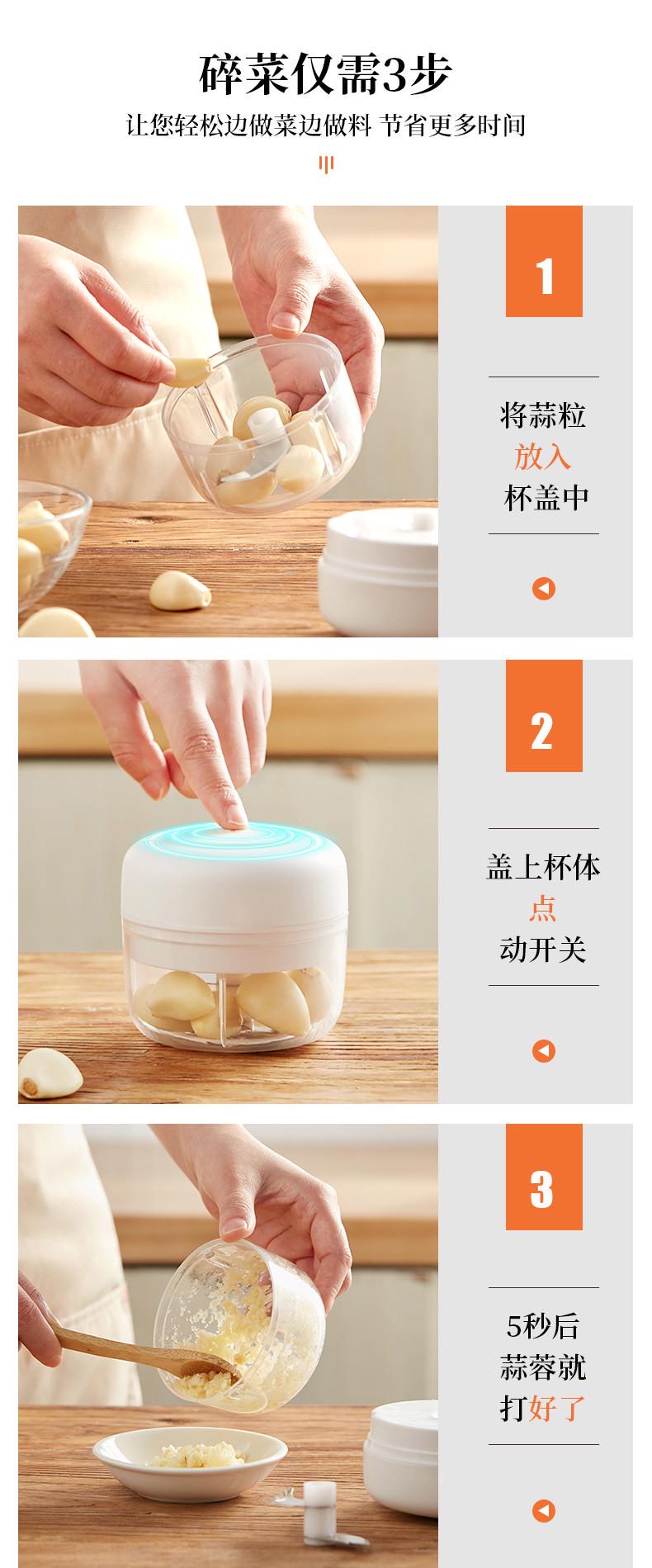 碎菜仅需3步

让您轻松边做菜边做料 节省更多时间

1

将蒜粒
放入
杯盖中

2

盖上杯体
点
动开关

3

5秒后
蒜蓉就
打好了