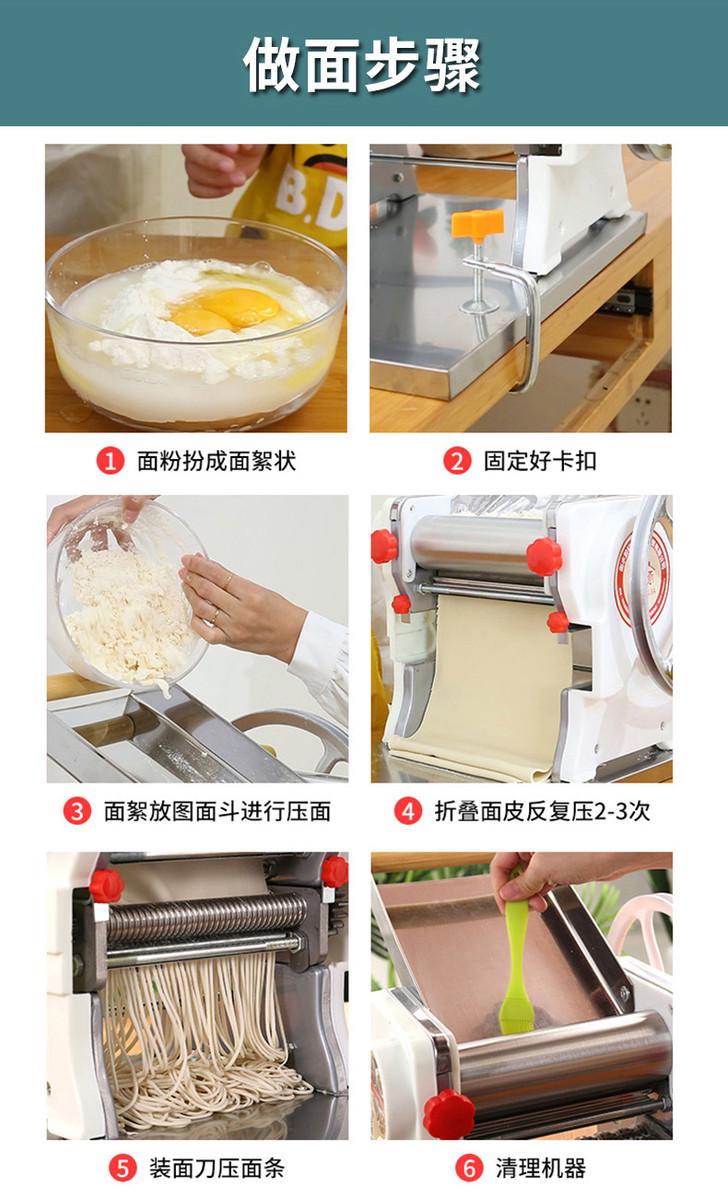 做面步骤

B.D

1 面粉扮成面絮状

2 固定好卡扣

3 面絮放图面斗进行压面

4 折叠面皮反复压2-3次

5 装面刀压面条

6 清理机器