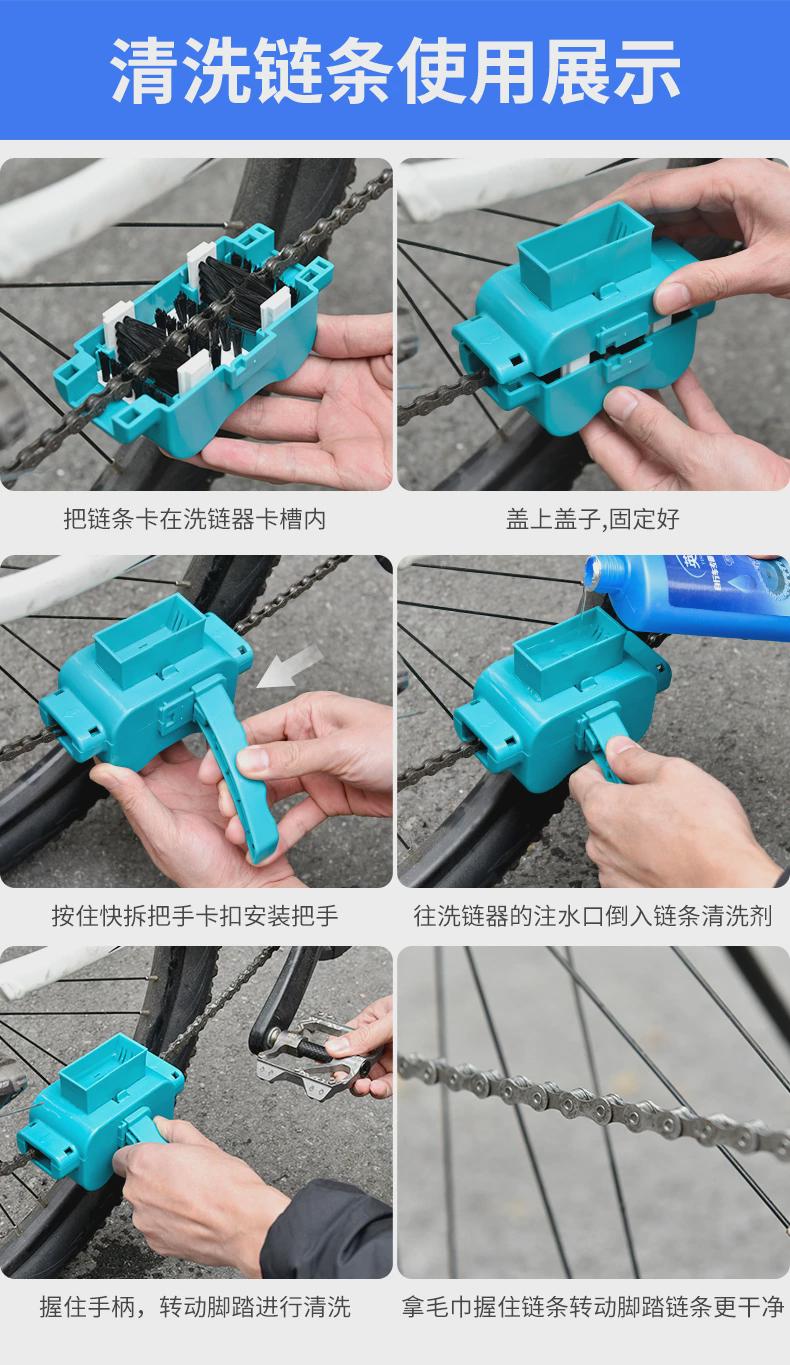 清洗链条使用展示

把链条卡在洗链器卡槽内

盖上盖子,固定好

按住快拆把手卡扣安装把手

往洗链器的注水口倒入链条清洗剂

握住手柄，转动脚踏进行清洗

拿毛巾握住链条转动脚踏链条更干净