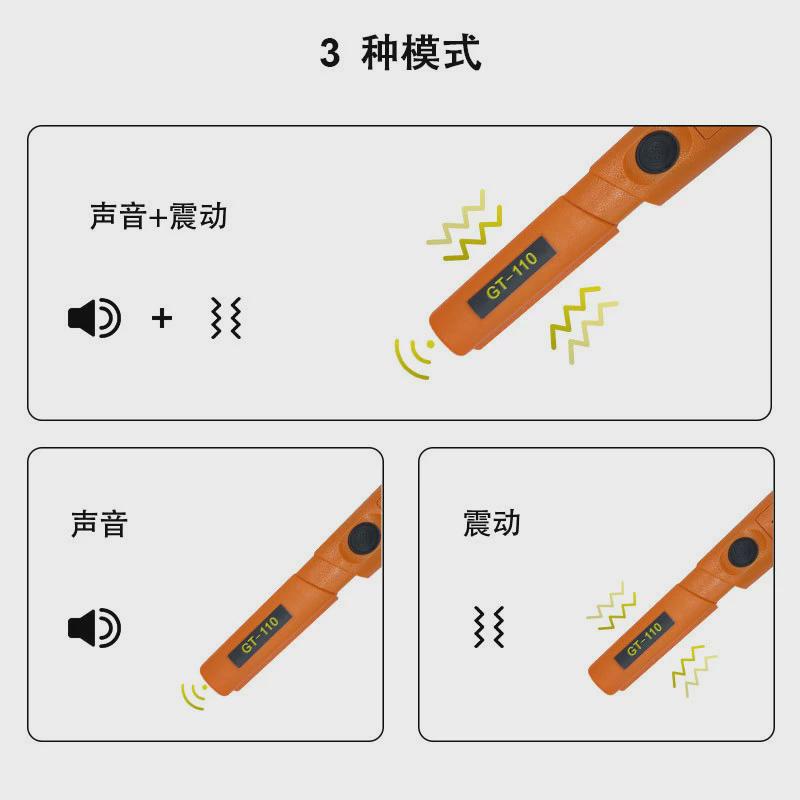 3 种模式

声音+震动

+

GT-110

声音

GT-110

震动

GT-110