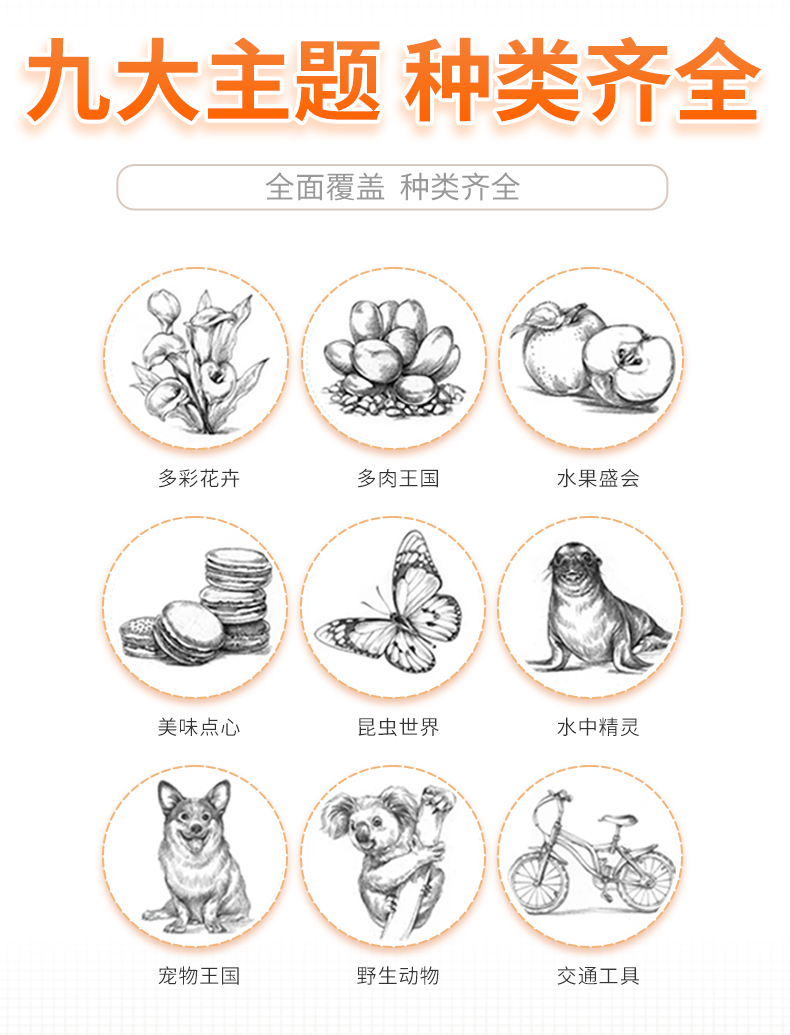 九大主题 种类齐全

全面覆盖 种类齐全

多彩花卉

多肉王国

水果盛会

美味点心

昆虫世界

水中精灵

宠物王国

野生动物

交通工具