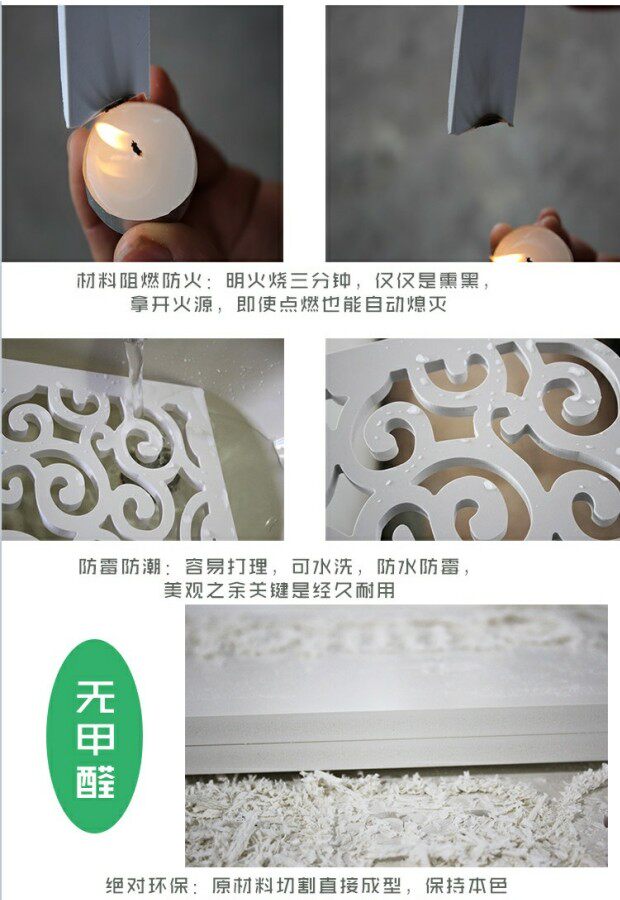 材料阻燃防火：明火烧三分钟，仅仅是熏黑，拿开火源，即使点燃也能自动熄灭

防霉防潮：容易打理，可水洗，防水防霉，美观之余关键是经久耐用

无甲醛

绝对环保：原材料切割直接成型，保持本色