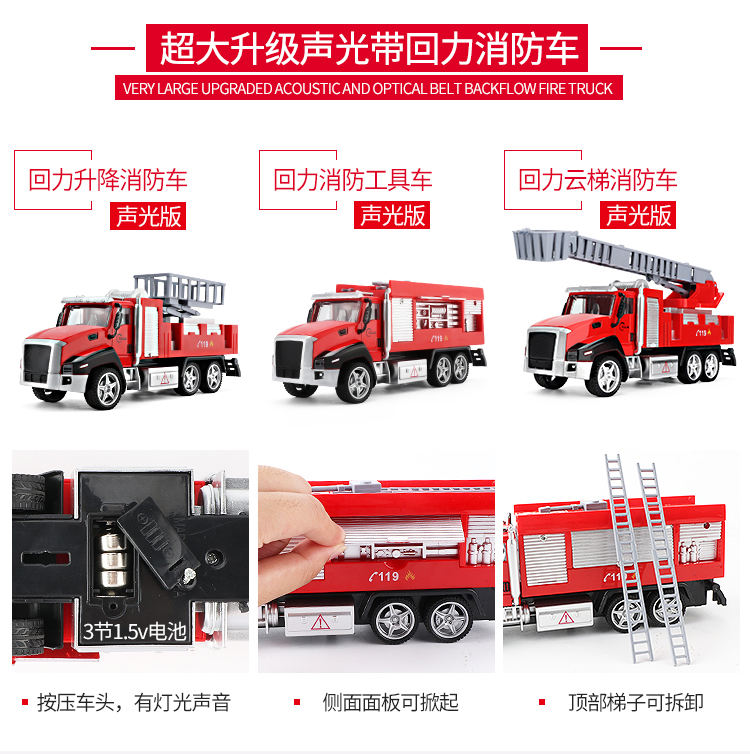 超大升级声光带回力消防车

VERY LARGE UPGRADED ACOUSTIC AND OPTICAL BELT BACKFLOW FIRE TRUCK

回力升降消防车
声光版

回力消防工具车
声光版

回力云梯消防车
声光版

119

119

119

3节1.5v电池

119

119

按压车头，有灯光声音

侧面面板可掀起

顶部梯子可拆卸