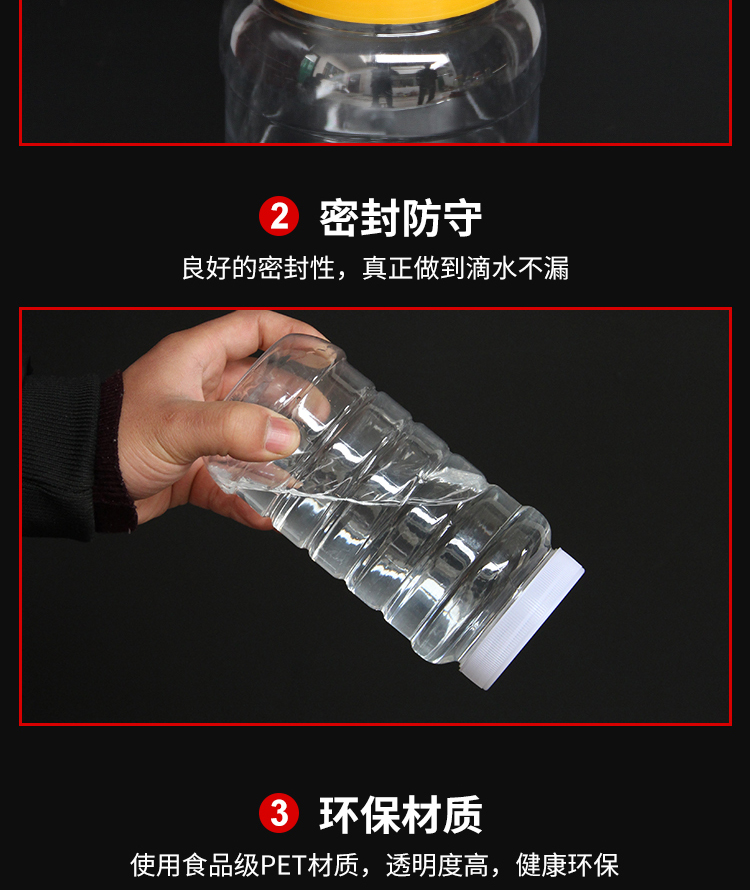 2 密封防守

良好的密封性，真正做到滴水不漏

3 环保材质

使用食品级PET材质，透明度高，健康环保