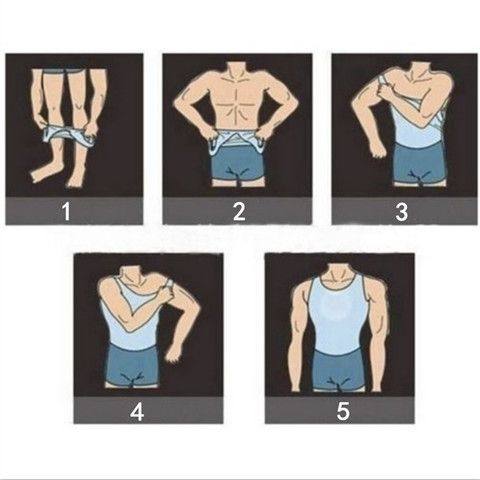 1

2

3

4

5