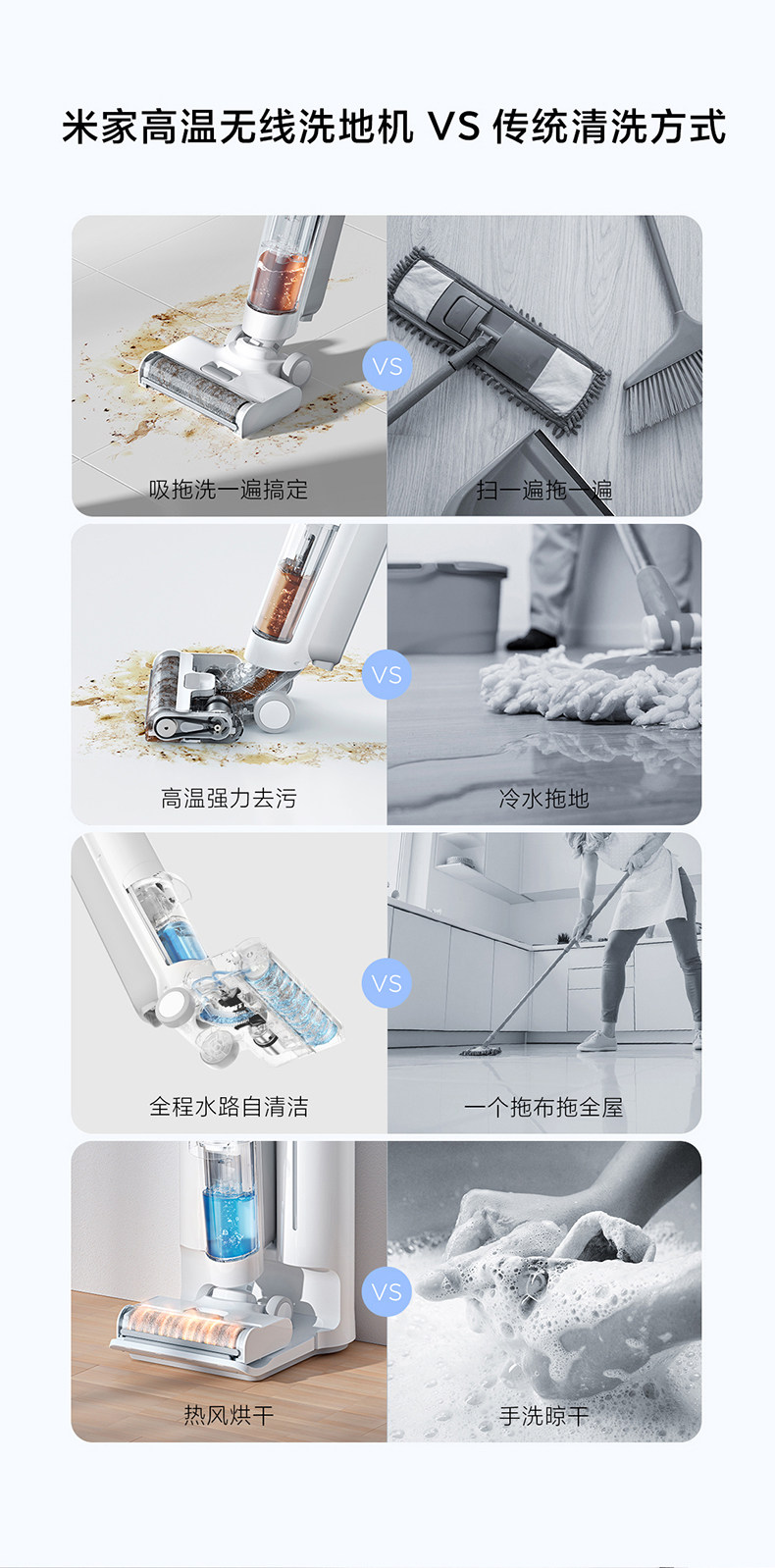 米家高温无线洗地机 VS 传统清洗方式

吸拖洗一遍搞定

VS

扫一遍拖一遍

高温强力去污

VS

冷水拖地

全程水路自清洁

VS

一个拖布拖全屋

热风烘干

VS

手洗晾干