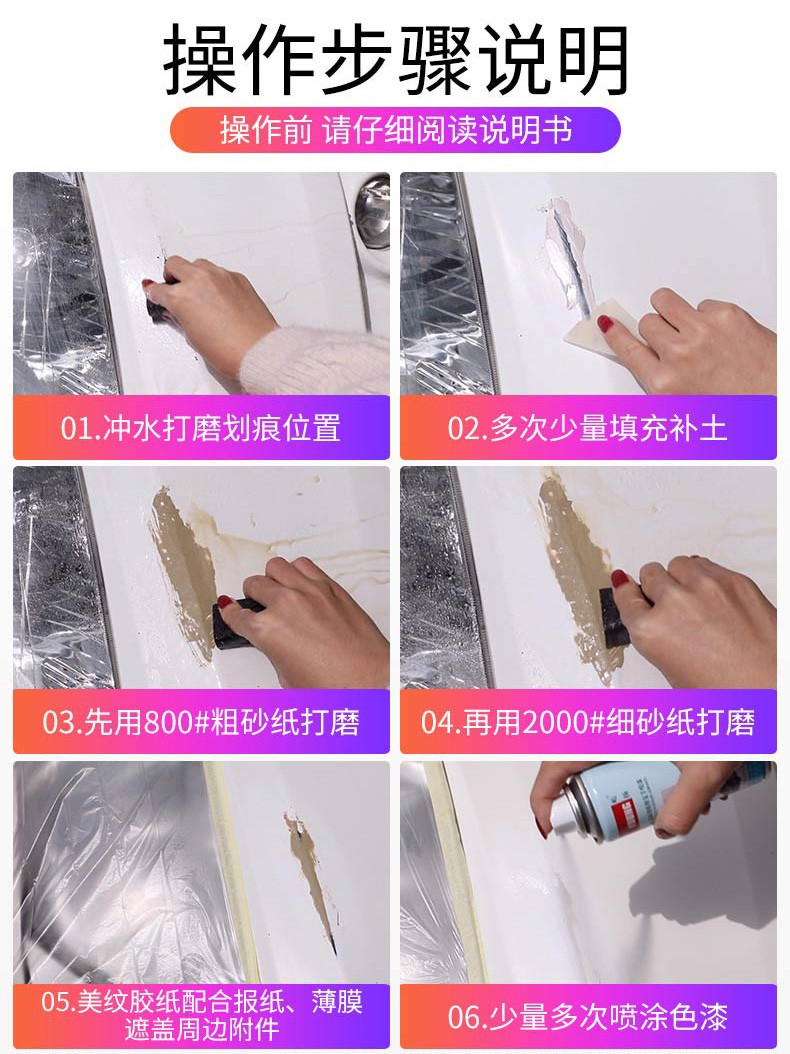 操作步骤说明

操作前 请仔细阅读说明书

01.冲水打磨划痕位置

02.多次少量填充补土

03.先用800#粗砂纸打磨

04.再用2000#细砂纸打磨

05.美纹胶纸配合报纸、薄膜遮盖周边附件

06.少量多次喷涂色漆