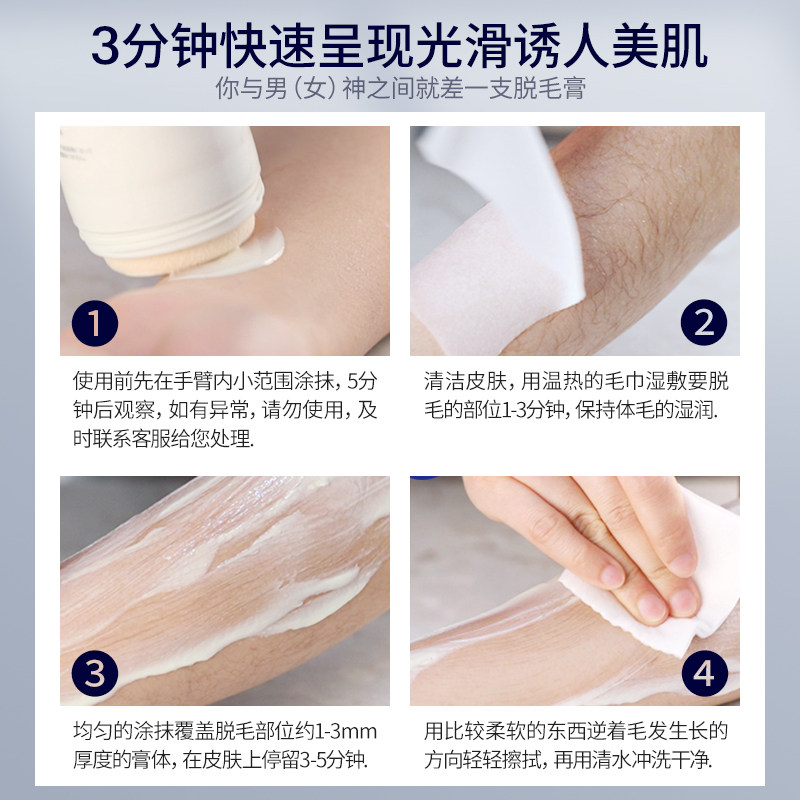 3分钟快速呈现光滑诱人美肌

你与男（女）神之间就差一支脱毛膏

1

使用前先在手臂内小范围涂抹，5分钟后观察，如有异常，请勿使用，及时联系客服给您处理.

2

清洁皮肤，用温热的毛巾湿敷要脱毛的部位1-3分钟，保持体毛的湿润.

3

均匀的涂抹覆盖脱毛部位约1-3mm厚度的膏体，在皮肤上停留3-5分钟.

4

用比较柔软的东西逆着毛发生长的方向轻轻擦拭，再用清水冲洗干净.