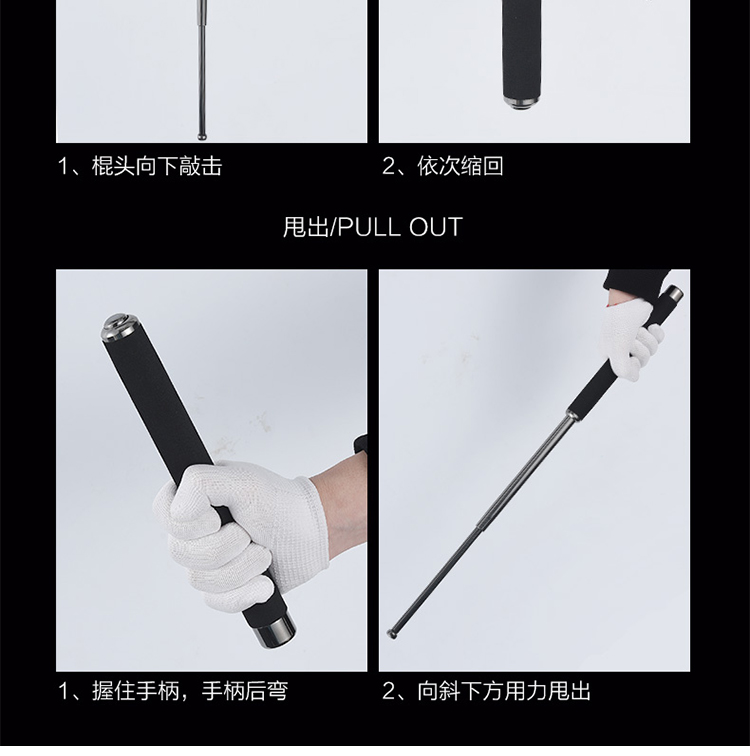 1、棍头向下敲击

2、依次缩回

甩出/PULL OUT

1、握住手柄，手柄后弯

2、向斜下方用力甩出