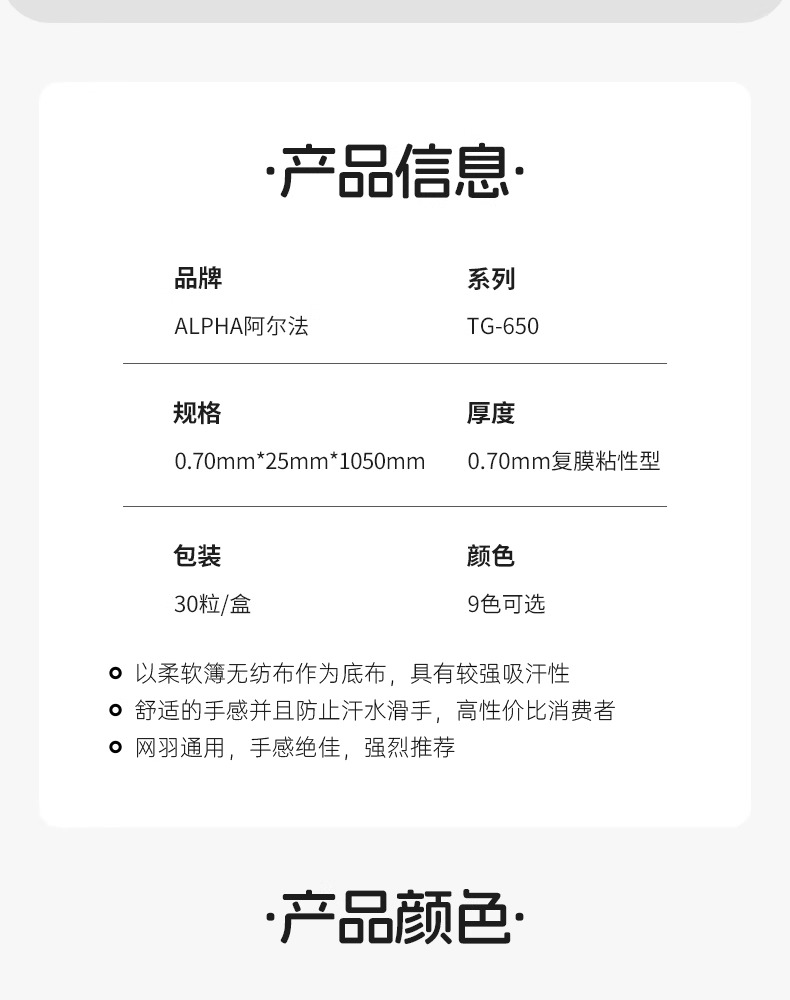 ·产品信息·

品牌
ALPHA阿尔法

系列
TG-650

规格
0.70mm*25mm*1050mm

厚度
0.70mm复膜粘性型

包装
30粒/盒

颜色
9色可选

• 以柔软簿无纺布作为底布，具有较强吸汗性
• 舒适的手感并且防止汗水滑手，高性价比消费者
• 网羽通用，手感绝佳，强烈推荐

·产品颜色·