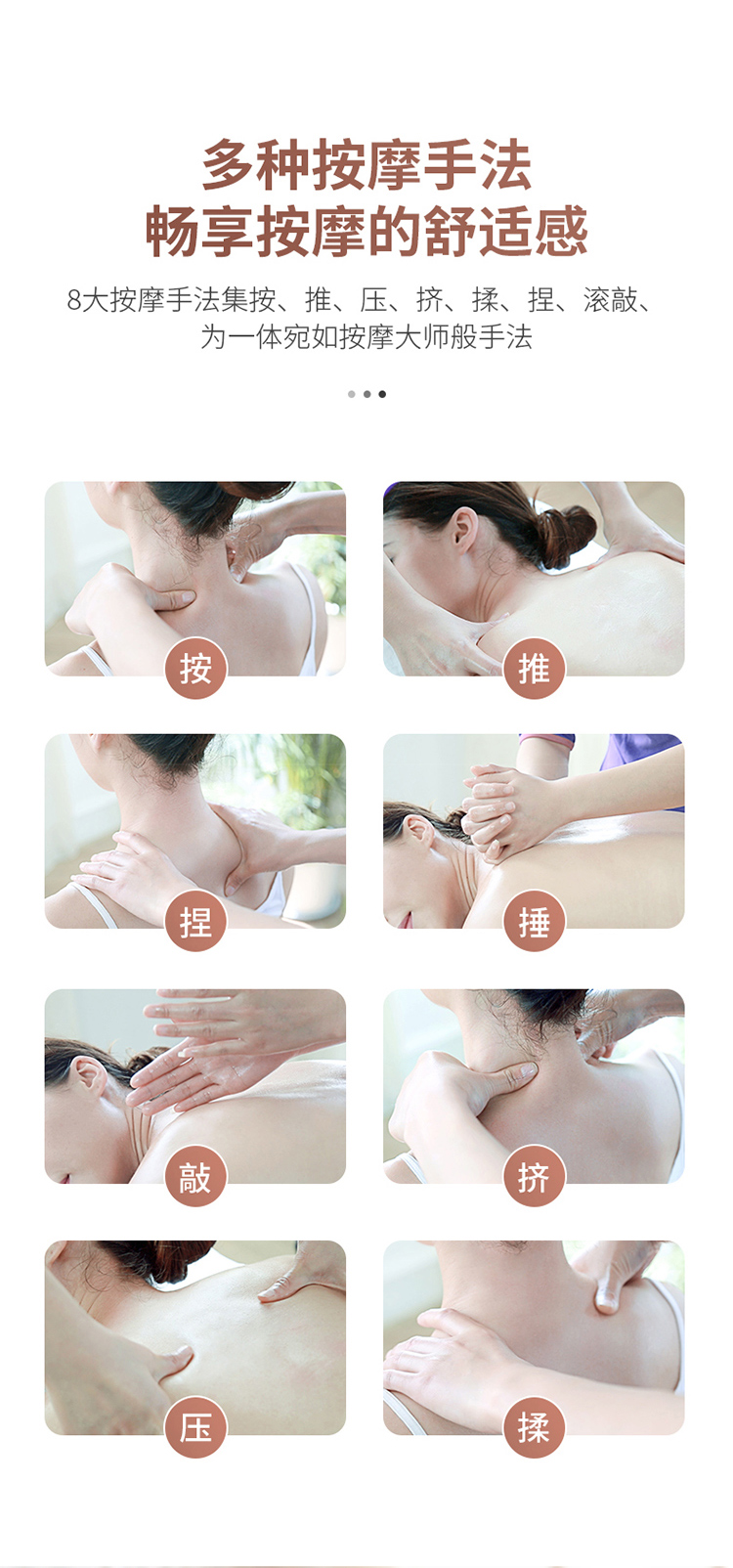 多种按摩手法
畅享按摩的舒适感

8大按摩手法集按、推、压、挤、揉、捏、滚敲、为一体宛如按摩大师般手法

按

推

捏

捶

敲

挤

压

揉