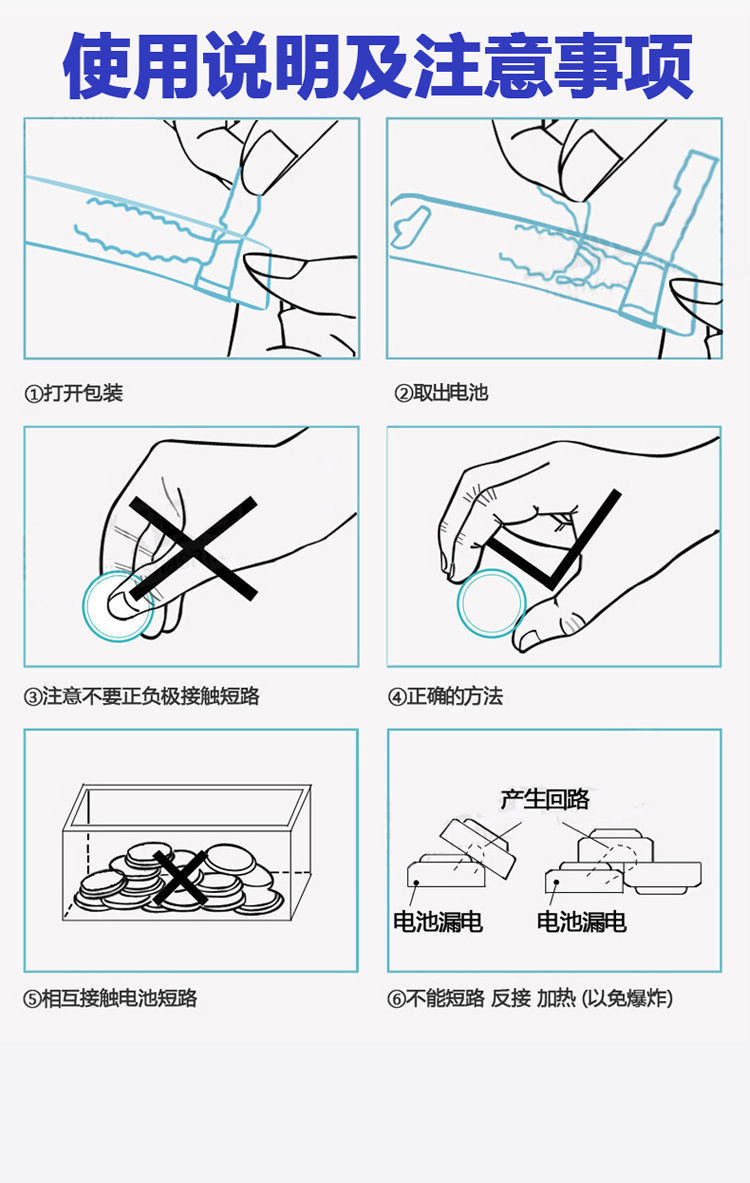 使用说明及注意事项

①打开包装

②取出电池

③注意不要正负极接触短路

④正确的方法

⑤相互接触电池短路

产生回路

电池漏电

电池漏电

⑥不能短路 反接 加热 (以免爆炸)